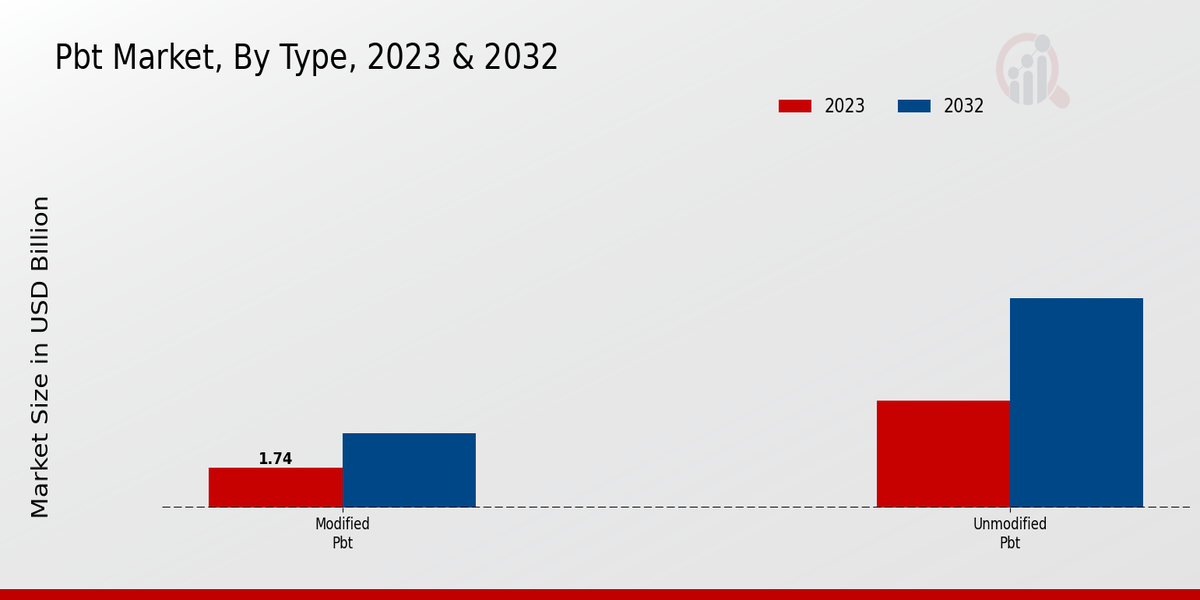 Pbt Market, By Type, 2023 & 2032

2023
2032

Market Size in USD Billion

1.74

Modified Pbt

Unmodified Pbt