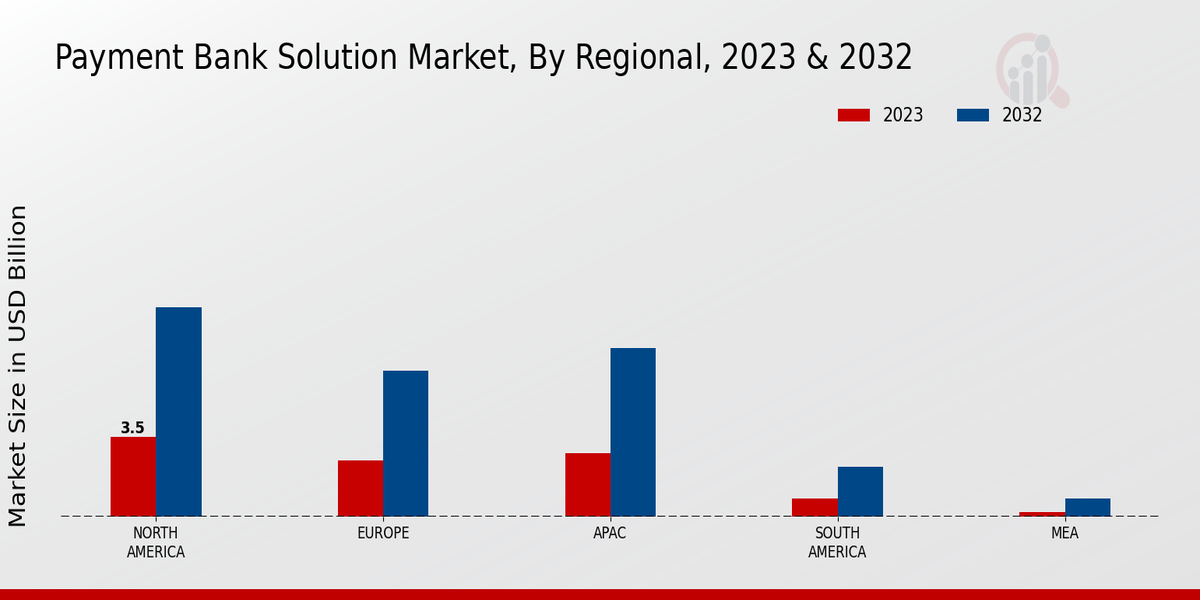 Payment Bank Solution Market, By Regional, 2023 & 2032

2023
2032

Market Size in USD Billion

3.5

NORTH AMERICA
EUROPE
APAC
SOUTH AMERICA
MEA