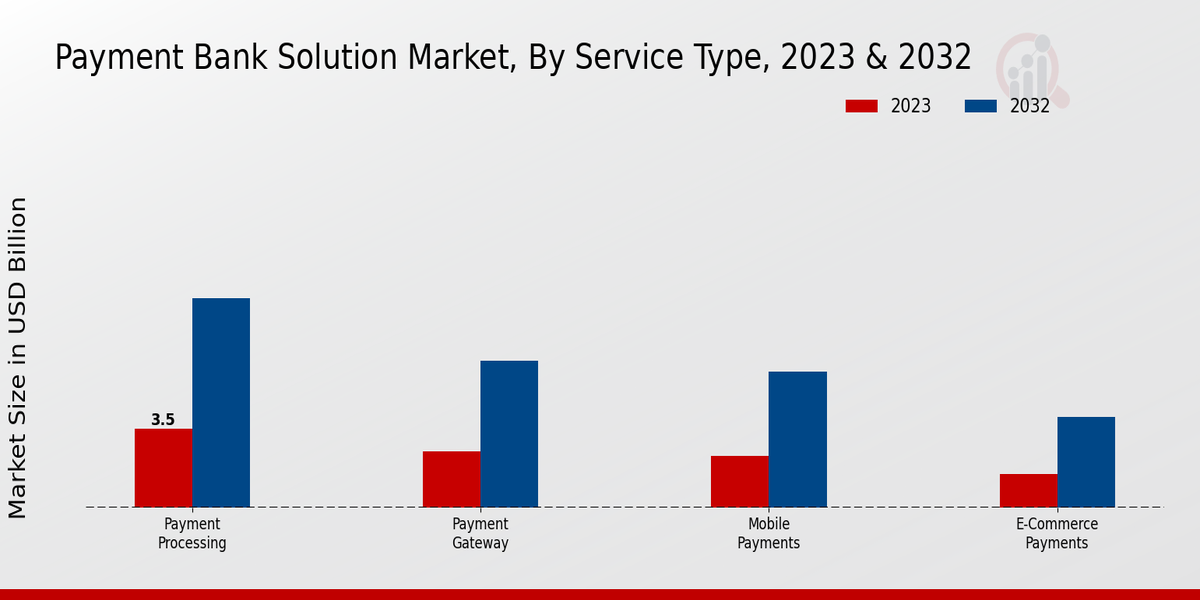 Payment Bank Solution Market, By Service Type, 2023 & 2032

2023
2032

Market Size in USD Billion

3.5

Payment Processing
Payment Gateway
Mobile Payments
E-Commerce Payments