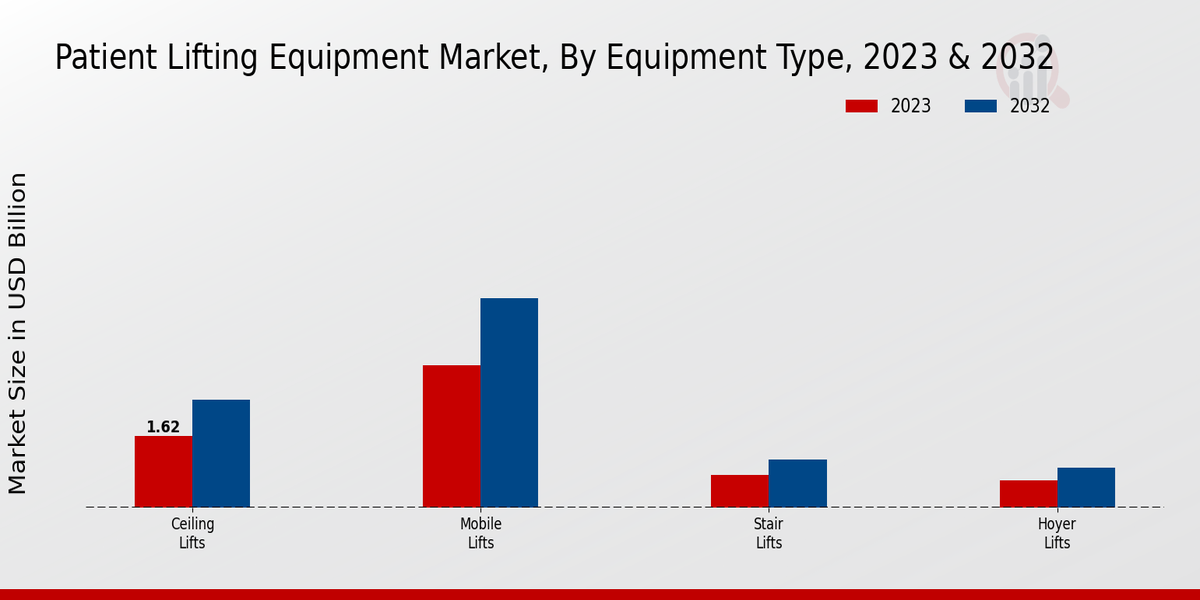 Patient Lifting Equipment Market, By Equipment Type, 2023 & 2032

2023
2032

Market Size in USD Billion

1.62

Ceiling Lifts

Mobile Lifts

Stair Lifts

Hoyer Lifts