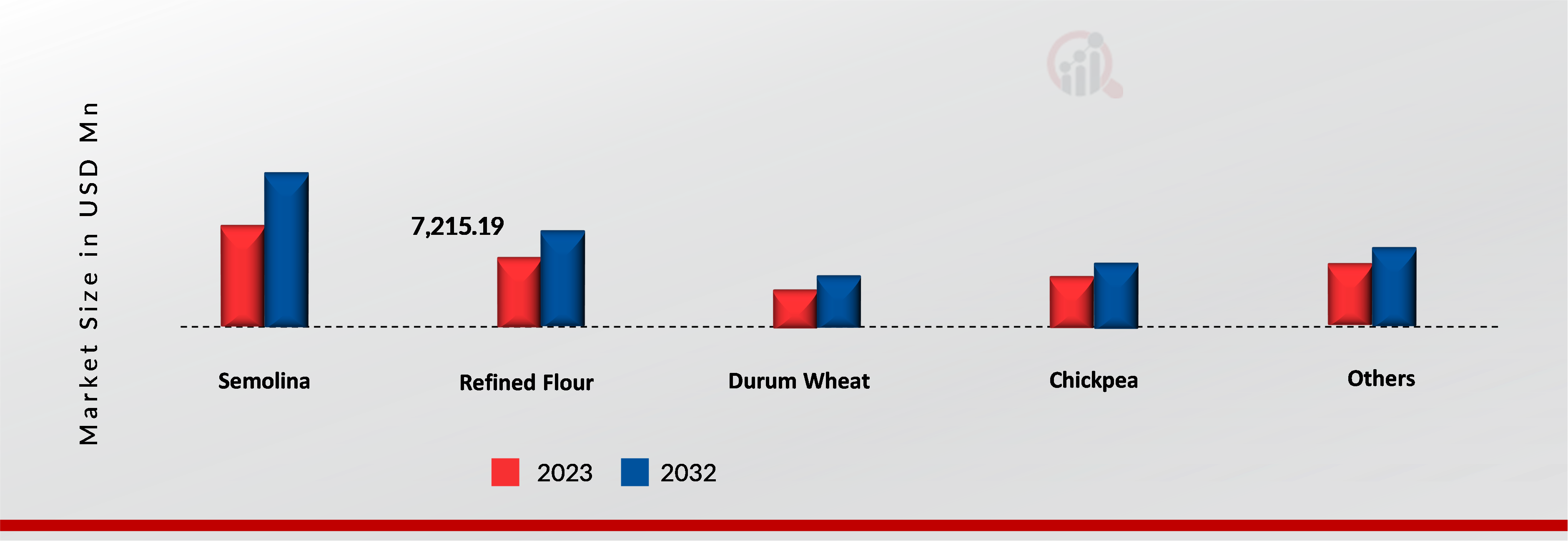 Market Size in USD Mn

7,215.19

Semolina
Refined Flour
Durum Wheat
Chickpea
Others

2023
2032