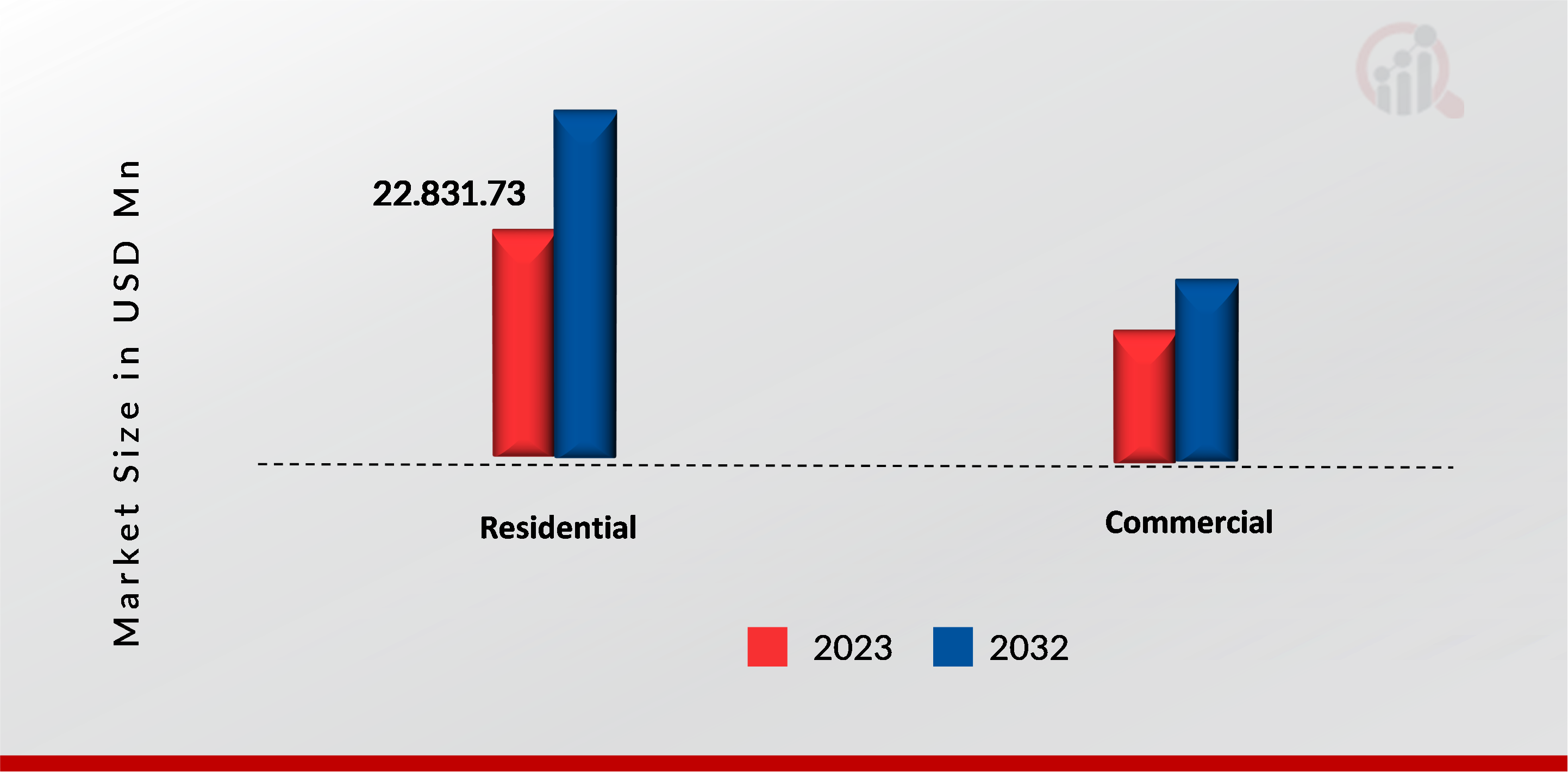 Market Size in USD Mn

22.831.73

Residential

Commercial

2023
2032