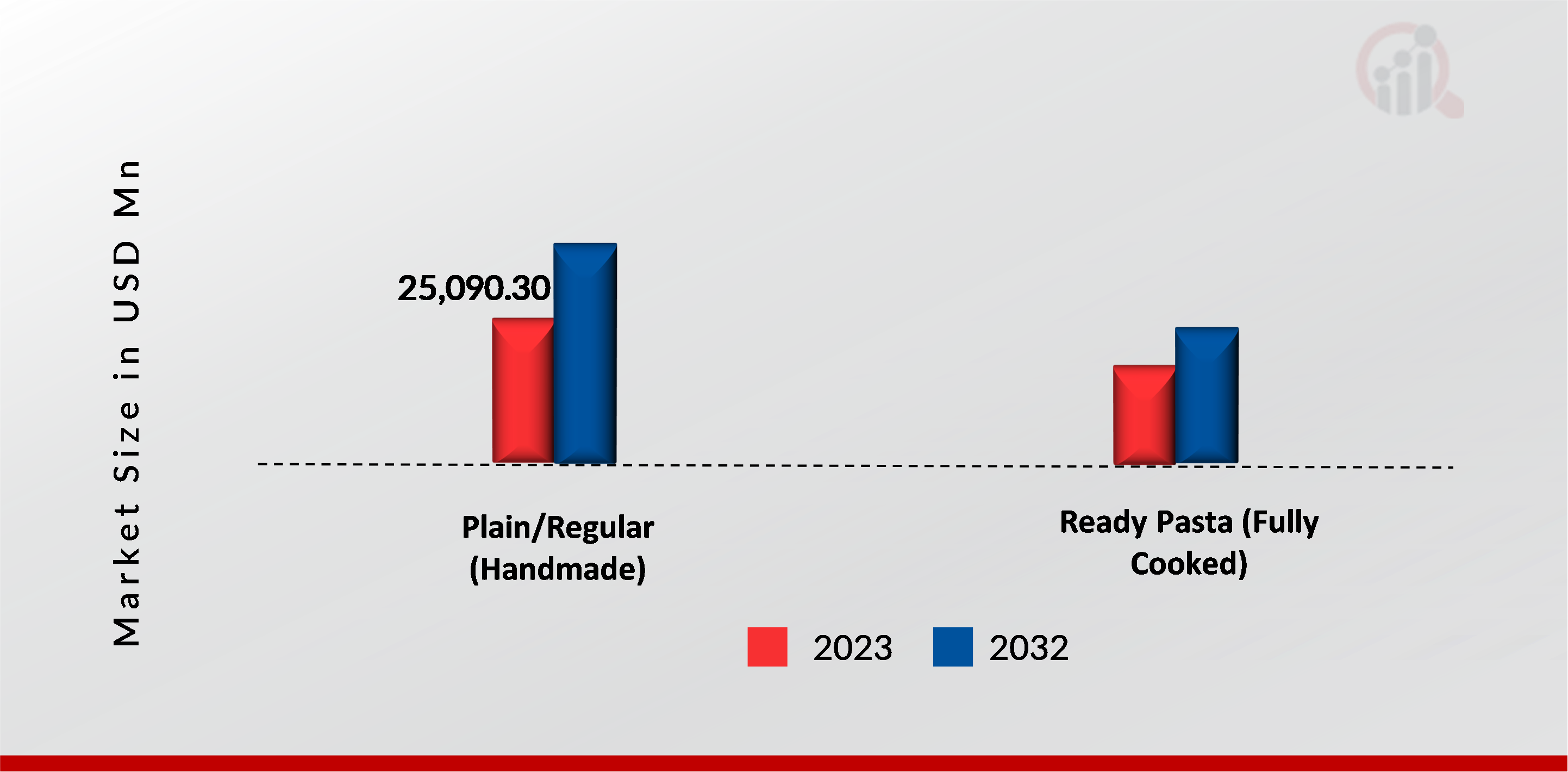 Market Size in USD Mn

25,090.30

Plain/Regular (Handmade)

Ready Pasta (Fully Cooked)

2023 2032