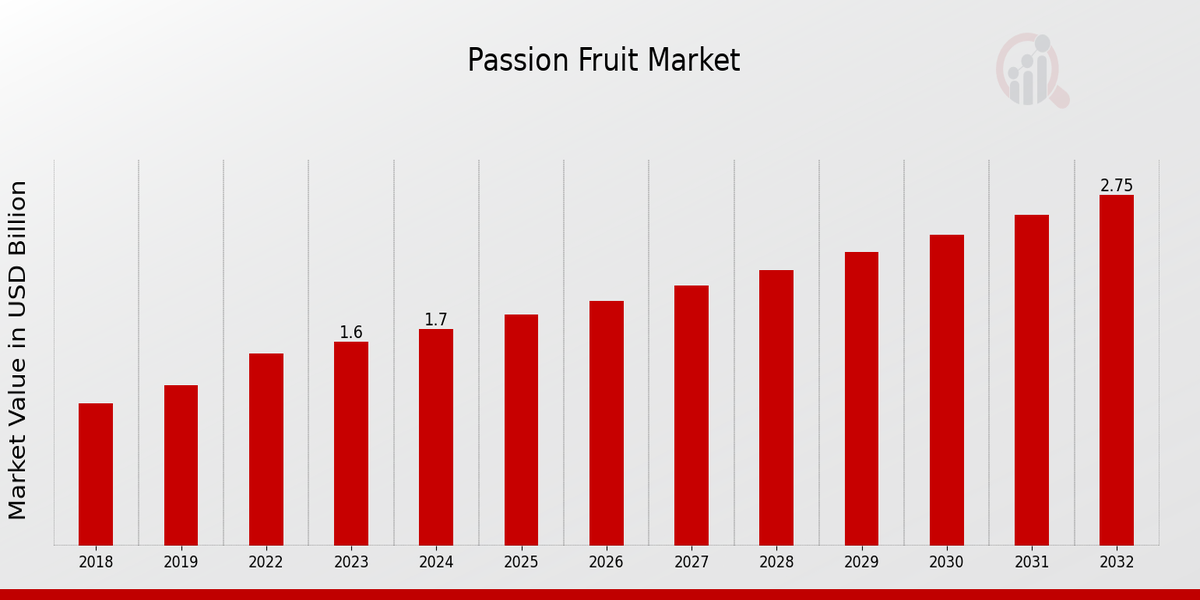 Passion Fruit Market

Market Value in USD Billion

1.6
1.7
2.75

2018
2019
2022
2023
2024
2025
2026
2027
2028
2029
2030
2031
2032