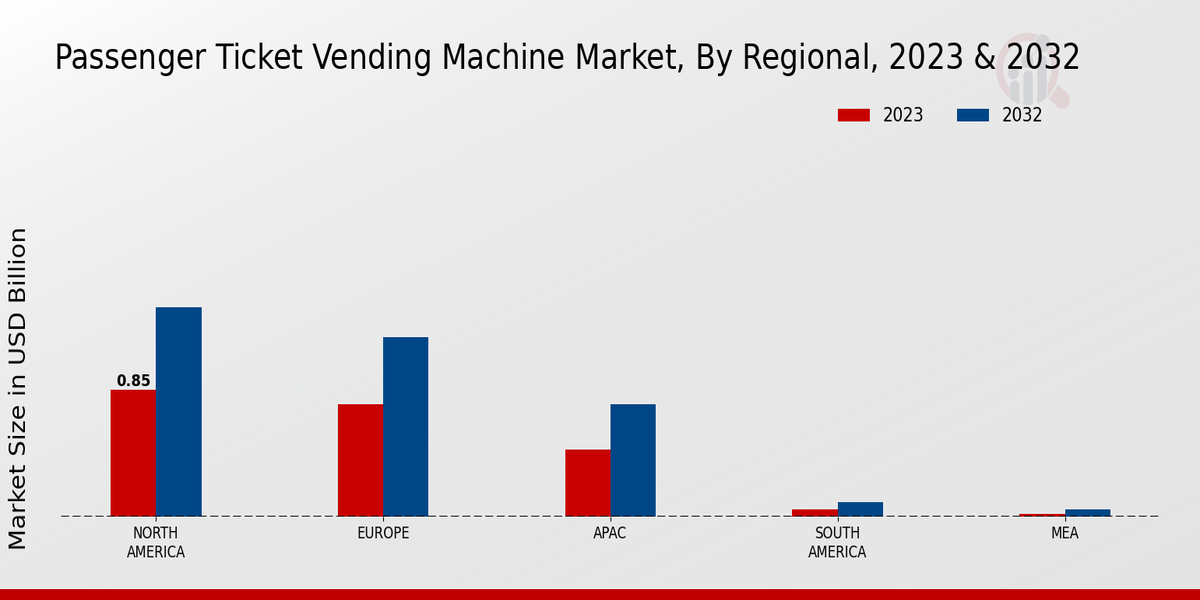 Passenger Ticket Vending Machine Market, By Regional, 2023 & 2032

2023
2032

Market Size in USD Billion

0.85

NORTH AMERICA
EUROPE
APAC
SOUTH AMERICA
MEA