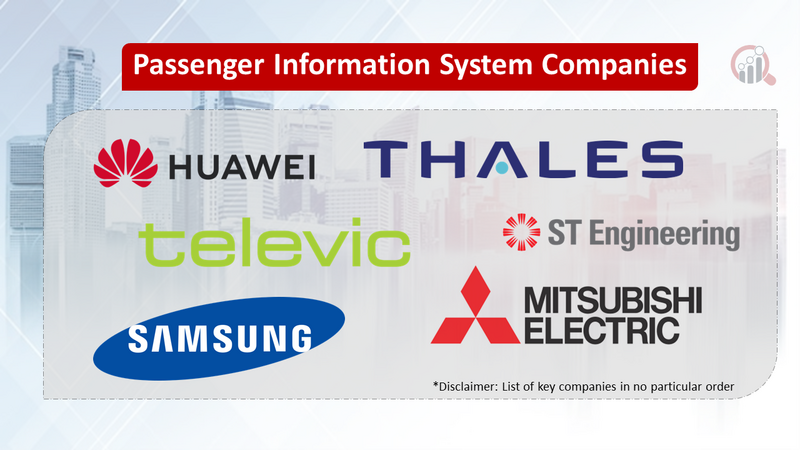 Passenger Information System Companies

HUAWEI

THALES

televic

ST Engineering

SAMSUNG

MITSUBISHI ELECTRIC

*Disclaimer: List of key companies in no particular order