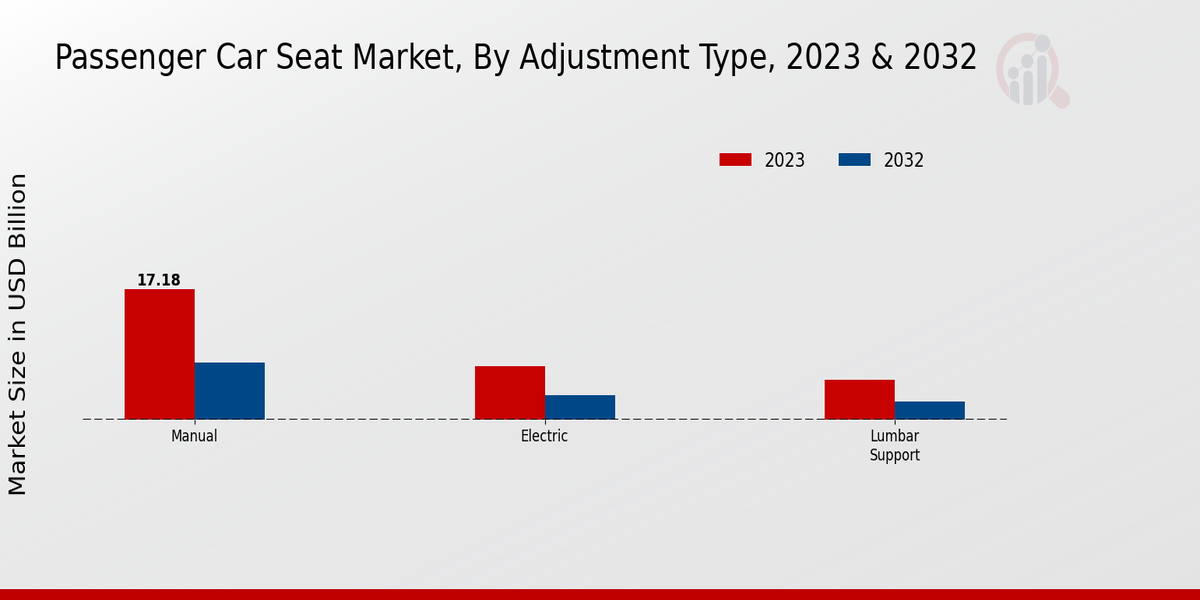 Passenger Car Seat Market, By Adjustment Type, 2023 & 2032

2023
2032

Market Size in USD Billion

17.18

Manual
Electric
Lumbar Support