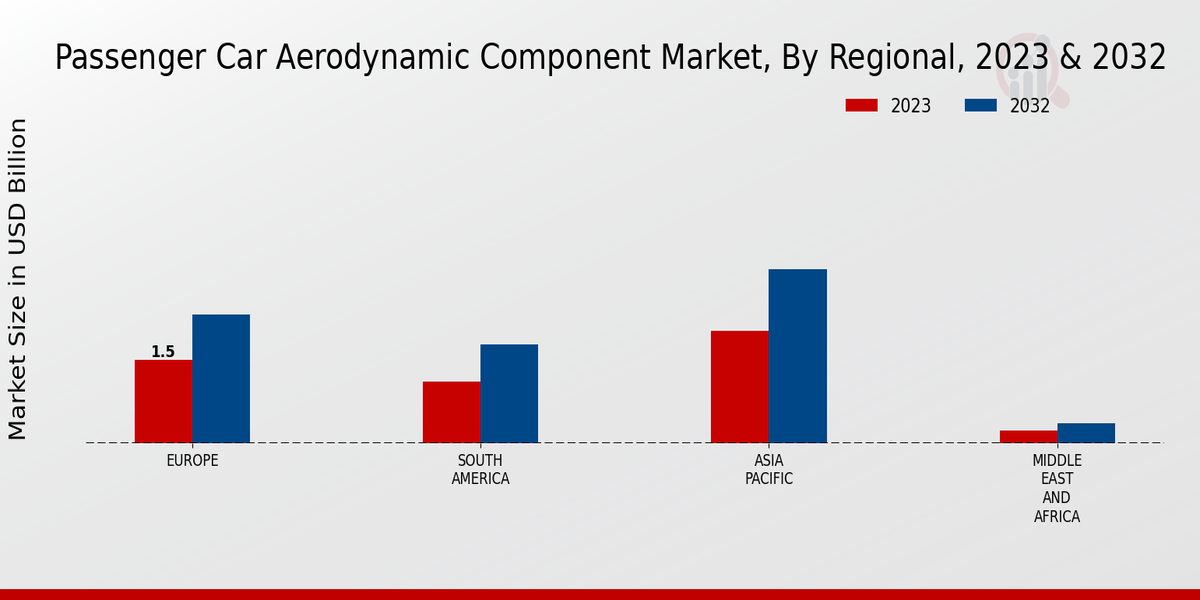 Passenger Car Aerodynamic Component Market, By Regional, 2023 & 2032

2023
2032

Market Size in USD Billion

1.5

EUROPE
SOUTH AMERICA
ASIA PACIFIC
MIDDLE EAST AND AFRICA