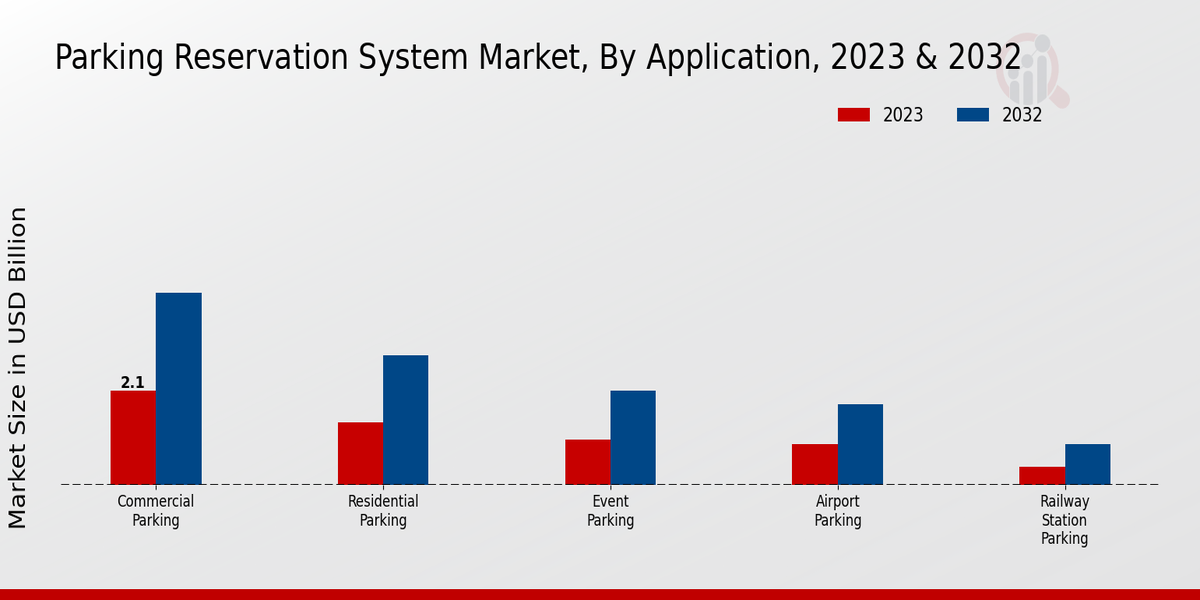 Parking Reservation System Market, By Application, 2023 & 2032

2023
2032

Market Size in USD Billion

2.1

Commercial Parking

Residential Parking

Event Parking

Airport Parking

Railway Station Parking