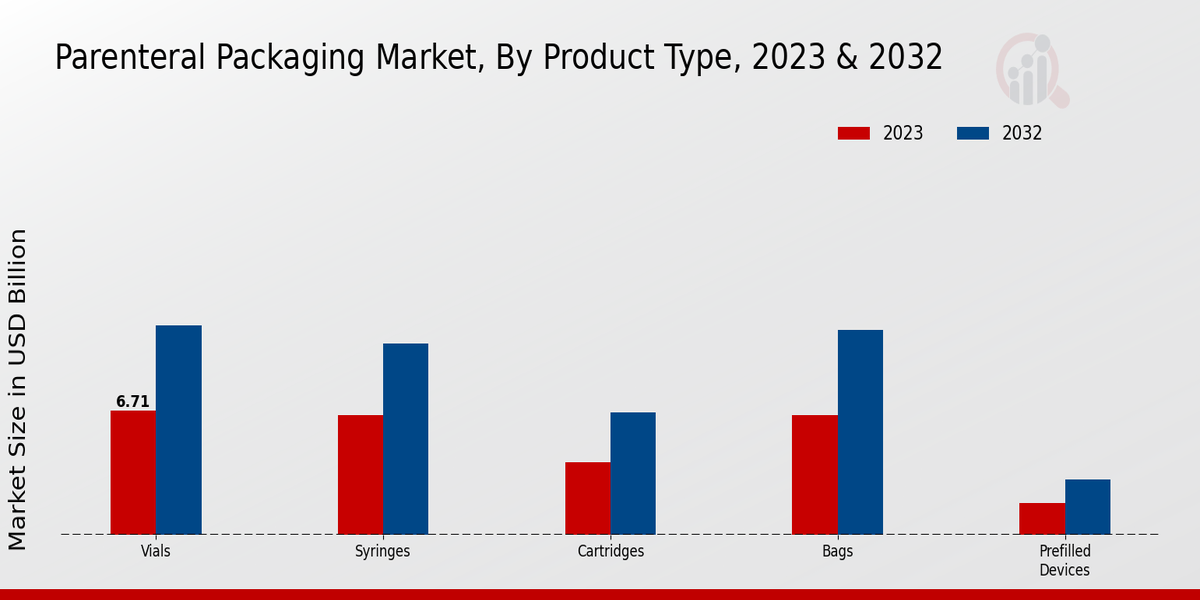 Parenteral Packaging Market, By Product Type, 2023 & 2032

2023
2032

Market Size in USD Billion

6.71

Vials
Syringes
Cartridges
Bags
Prefilled Devices