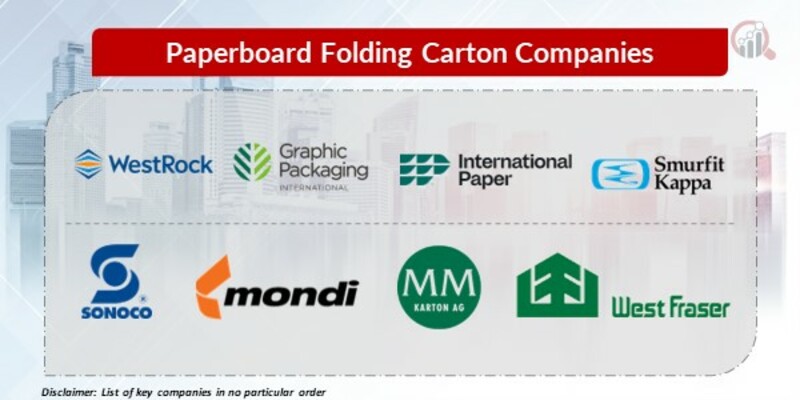 Paperboard Folding Carton Companies

WestRock

Graphic Packaging INTERNATIONAL

International Paper

Smurfit Kappa

SONOCO

mondi

MM KARTON AG

West Fraser

Disclaimer: List of key companies in no particular order