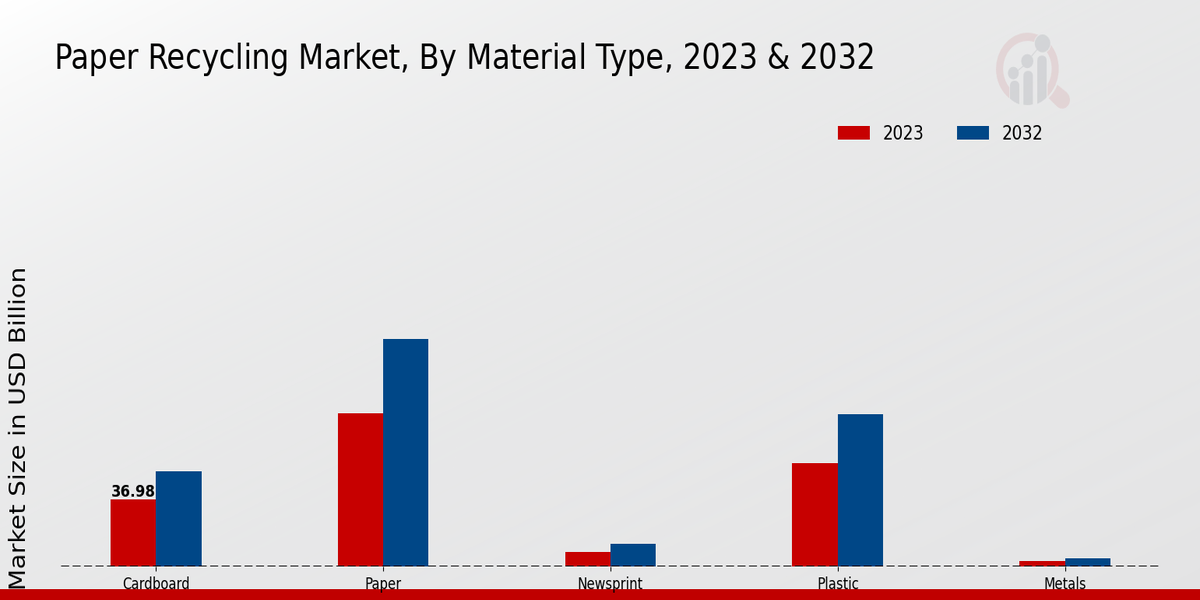 Paper Recycling Market, By Material Type, 2023 & 2032

2023
2032

Market Size in USD Billion

36.98

Cardboard
Paper
Newsprint
Plastic
Metals