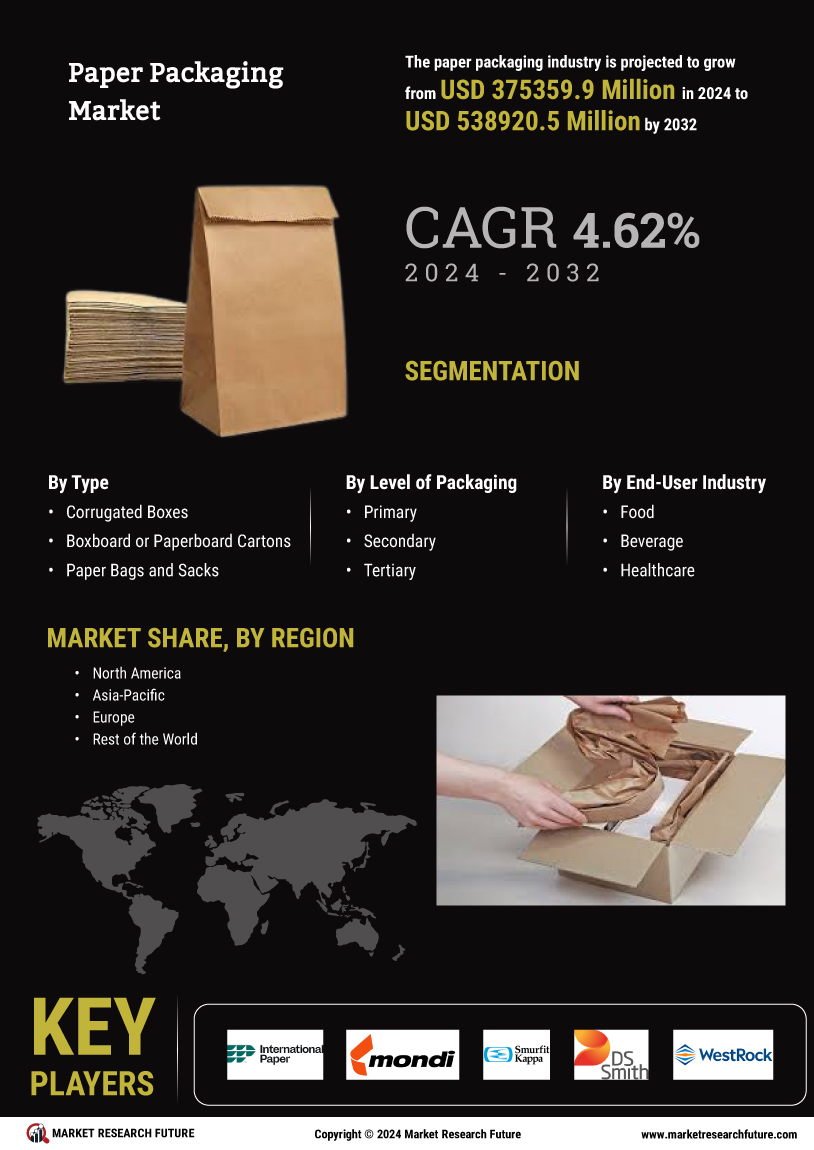 Paper Packaging Market

The paper packaging industry is projected to grow from USD 375359.9 Million in 2024 to USD 538920.5 Million by 2032

CAGR 4.62%
2024 - 2032

SEGMENTATION

By Type
• Corrugated Boxes
• Boxboard or Paperboard Cartons
• Paper Bags and Sacks

By Level of Packaging
• Primary
• Secondary
• Tertiary

By End-User Industry
• Food
• Beverage
• Healthcare

MARKET SHARE, BY REGION
• North America
• Asia-Pacific
• Europe
• Rest of the World

KEY PLAYERS

International Paper
mondi
Smurfit Kappa
DS Smith
WestRock

MARKET RESEARCH FUTURE
Copyright © 2024 Market Research Future
www.marketresearchfuture.com