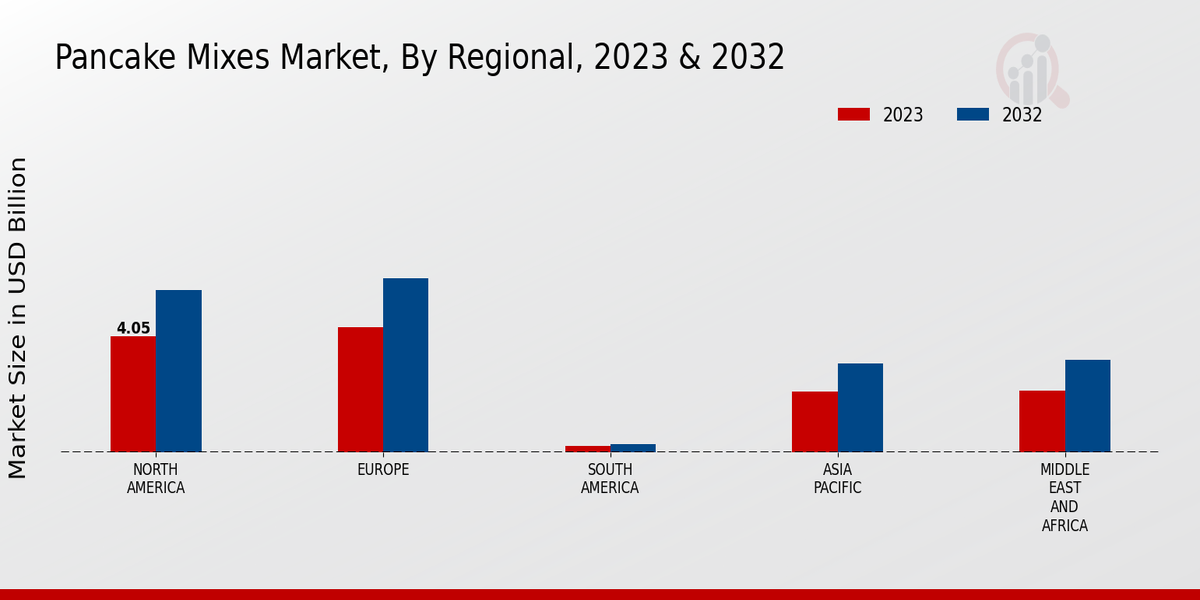 Pancake Mixes Market, By Regional, 2023 & 2032

2023
2032

Market Size in USD Billion

4.05

NORTH AMERICA
EUROPE
SOUTH AMERICA
ASIA PACIFIC
MIDDLE EAST AND AFRICA