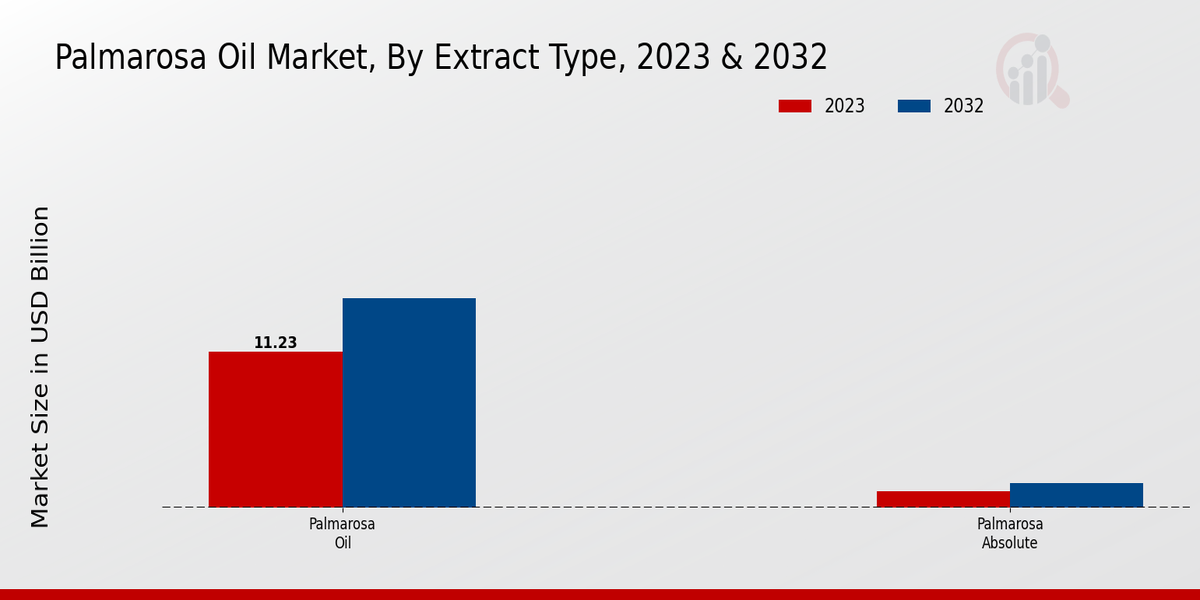 Palmarosa Oil Market, By Extract Type, 2023 & 2032

2023
2032

Market Size in USD Billion

11.23

Palmarosa Oil

Palmarosa Absolute