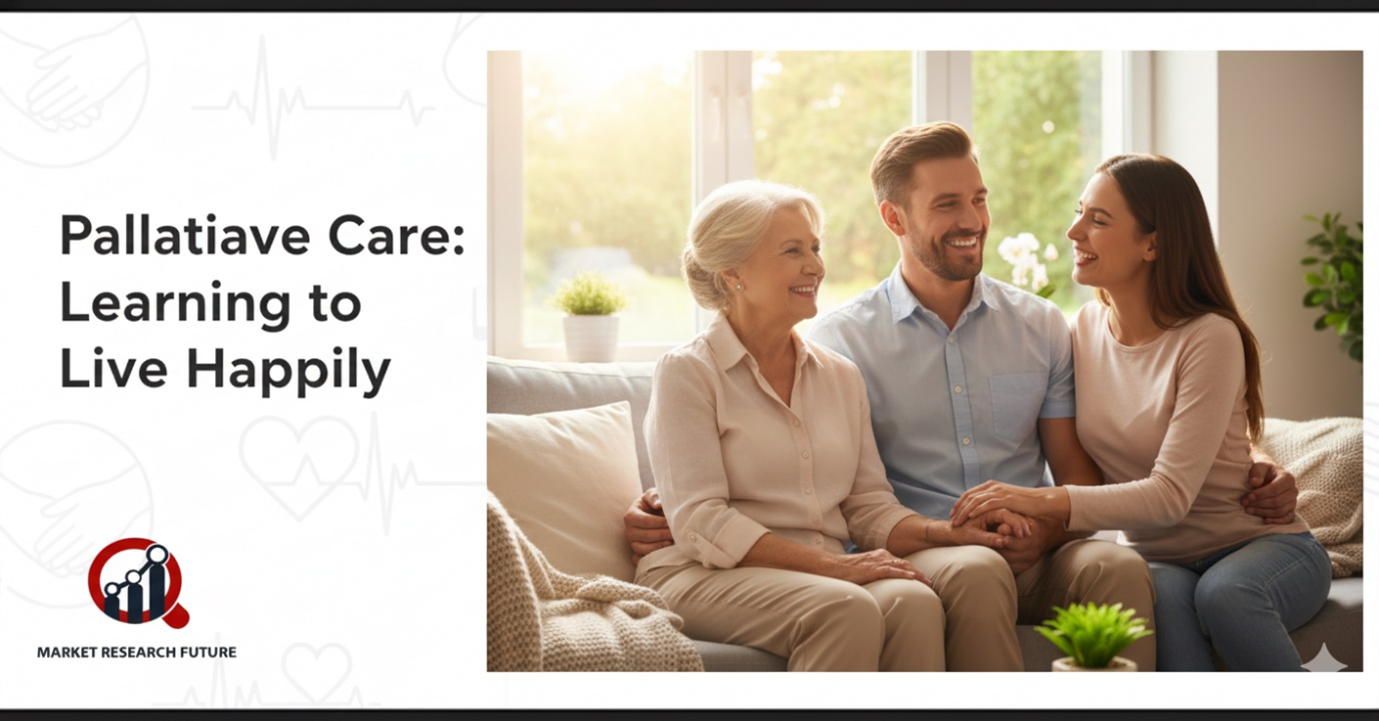 Pallatiave Care: Learning to Live Happily

MARKET RESEARCH FUTURE