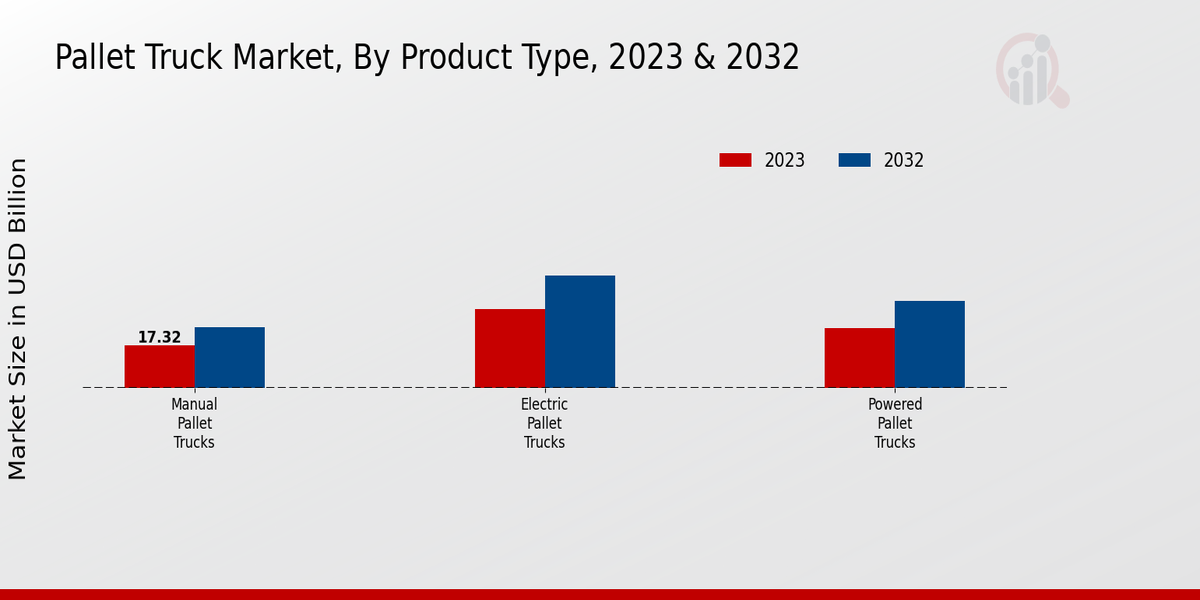 Pallet Truck Market, By Product Type, 2023 & 2032

2023
2032

Market Size in USD Billion

17.32

Manual Pallet Trucks

Electric Pallet Trucks

Powered Pallet Trucks