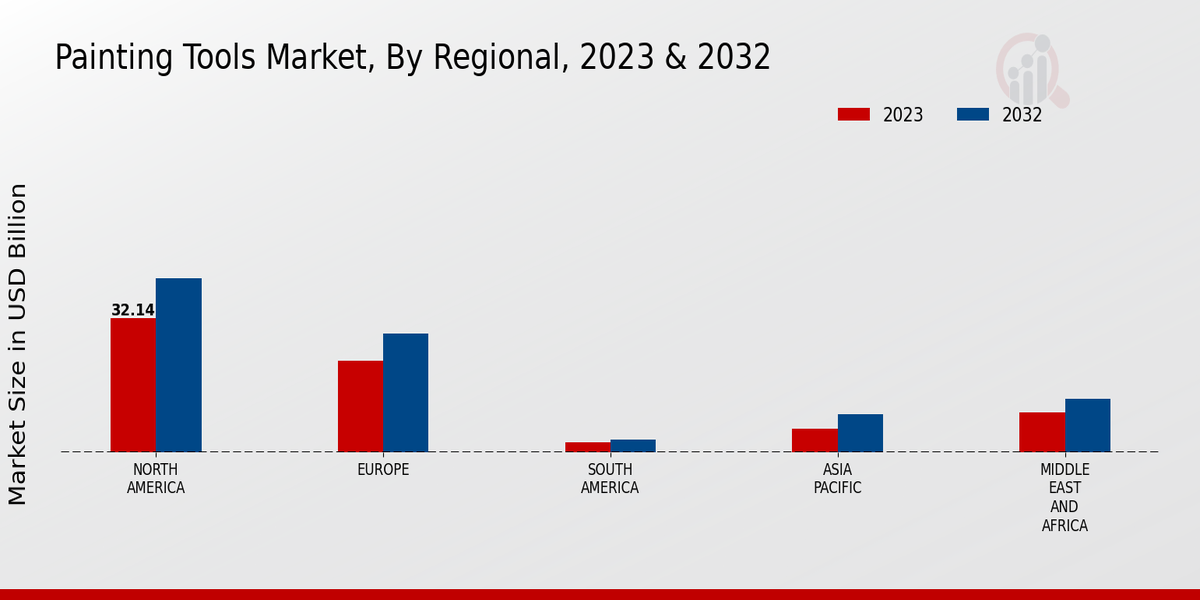 Painting Tools Market, By Regional, 2023 & 2032

2023
2032

Market Size in USD Billion

32.14

NORTH AMERICA
EUROPE
SOUTH AMERICA
ASIA PACIFIC
MIDDLE EAST AND AFRICA