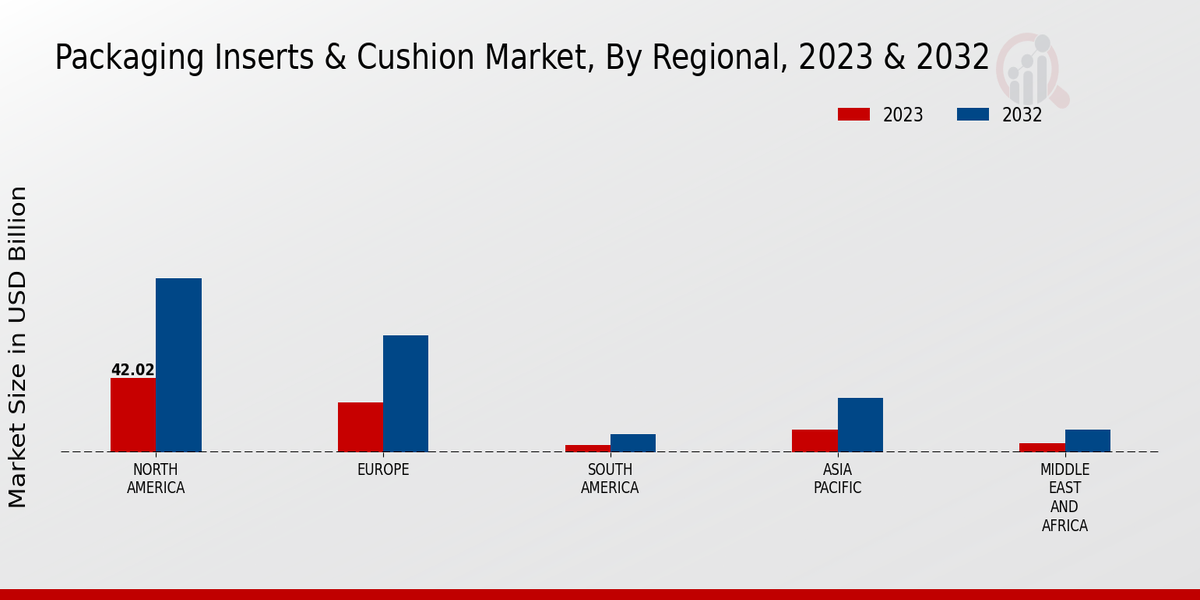 Packaging Inserts & Cushion Market, By Regional, 2023 & 2032

2023
2032

Market Size in USD Billion

42.02

NORTH AMERICA

EUROPE

SOUTH AMERICA

ASIA PACIFIC

MIDDLE EAST AND AFRICA