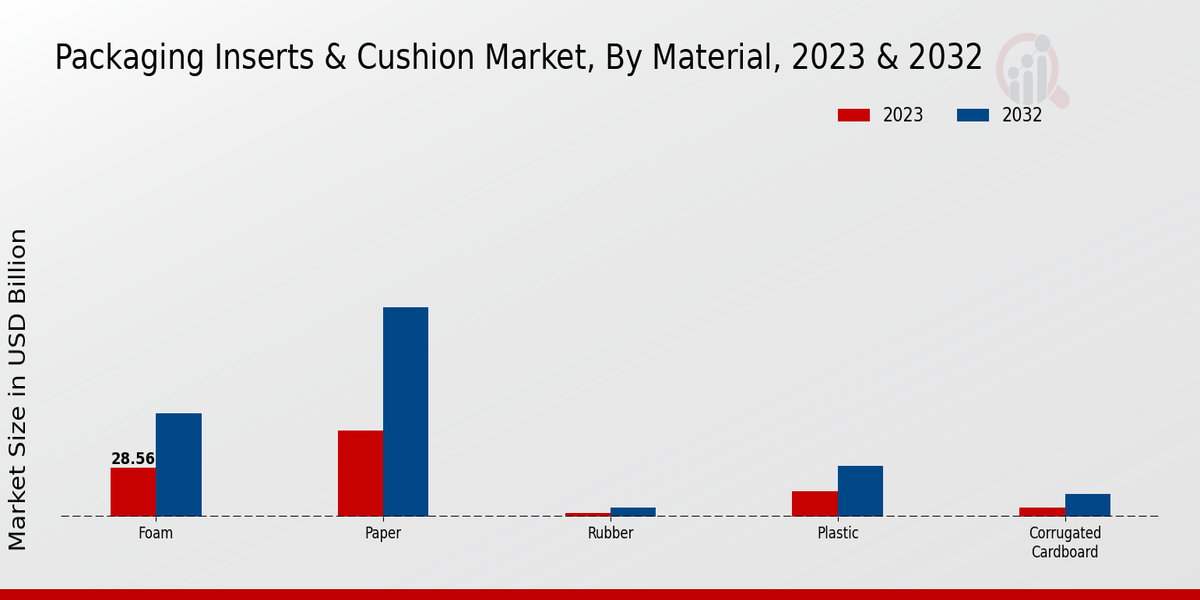 Packaging Inserts & Cushion Market, By Material, 2023 & 2032

2023
2032

Market Size in USD Billion

28.56

Foam
Paper
Rubber
Plastic
Corrugated Cardboard