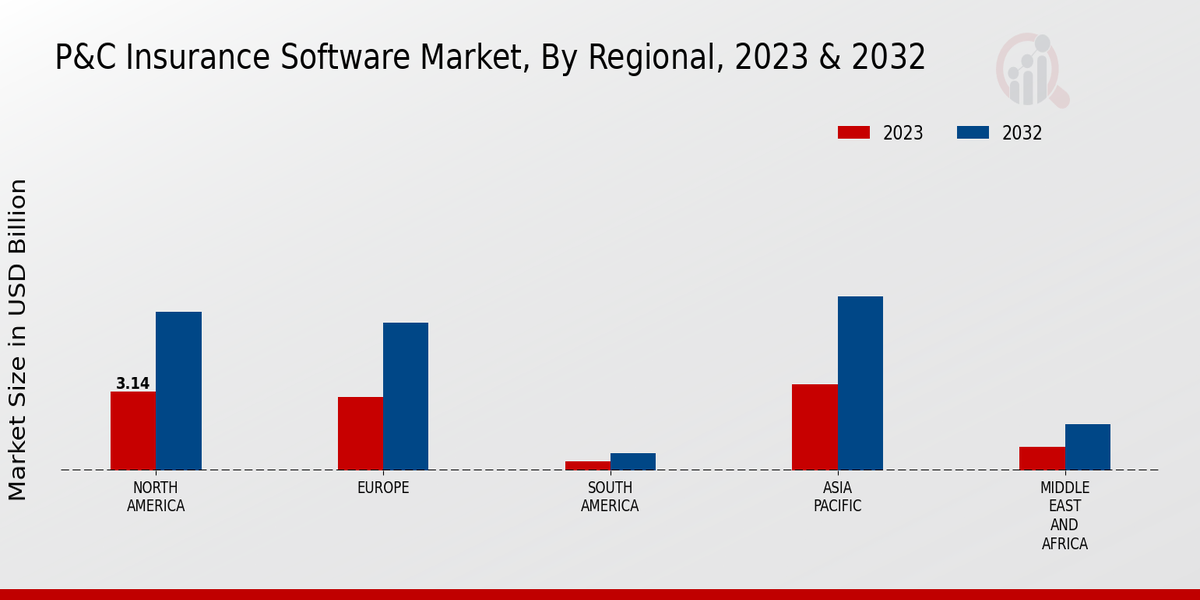 P&C Insurance Software Market, By Regional, 2023 & 2032

2023
2032

Market Size in USD Billion

3.14

NORTH AMERICA
EUROPE
SOUTH AMERICA
ASIA PACIFIC
MIDDLE EAST AND AFRICA