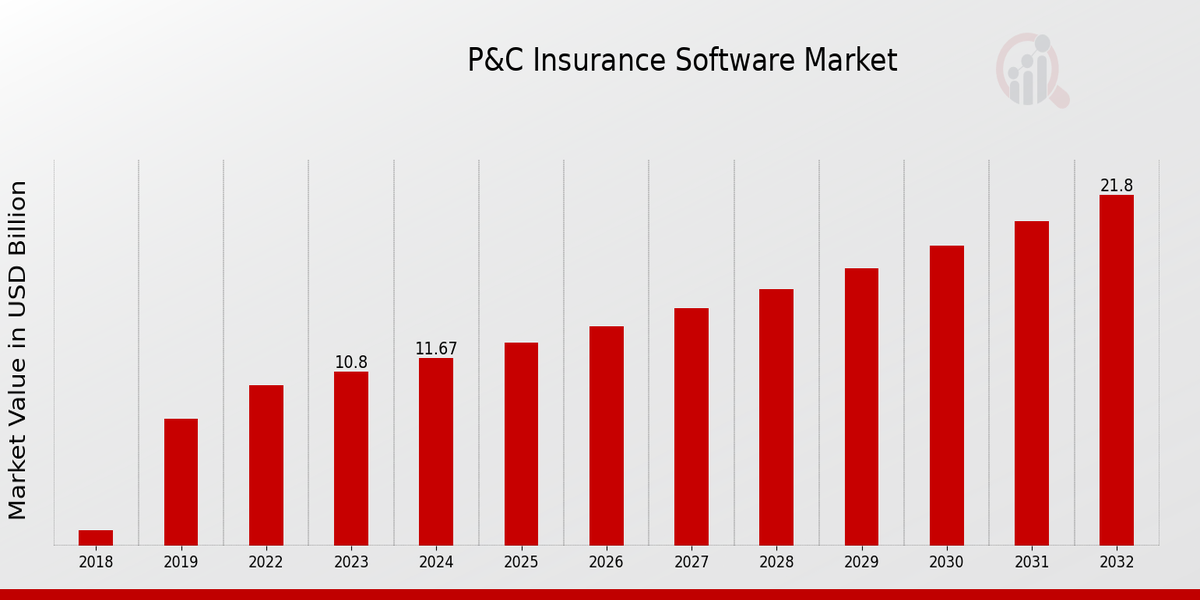 P&C Insurance Software Market

Market Value in USD Billion

10.8
11.67
21.8

2018
2019
2022
2023
2024
2025
2026
2027
2028
2029
2030
2031
2032