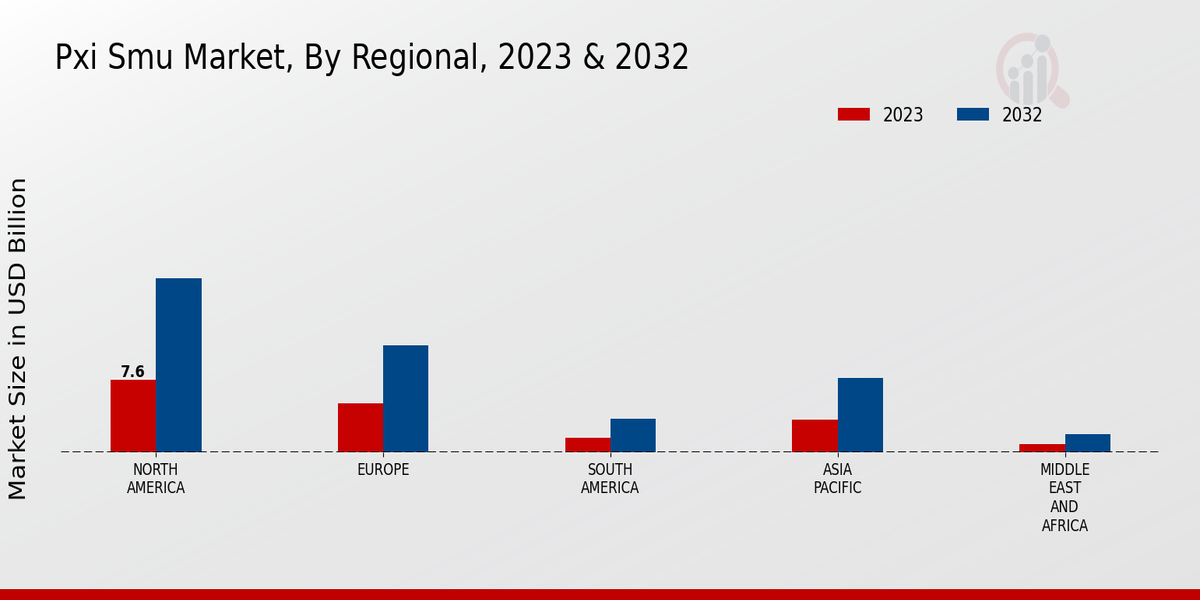 Pxi Smu Market, By Regional, 2023 & 2032

2023
2032

Market Size in USD Billion

7.6

NORTH AMERICA
EUROPE
SOUTH AMERICA
ASIA PACIFIC
MIDDLE EAST AND AFRICA