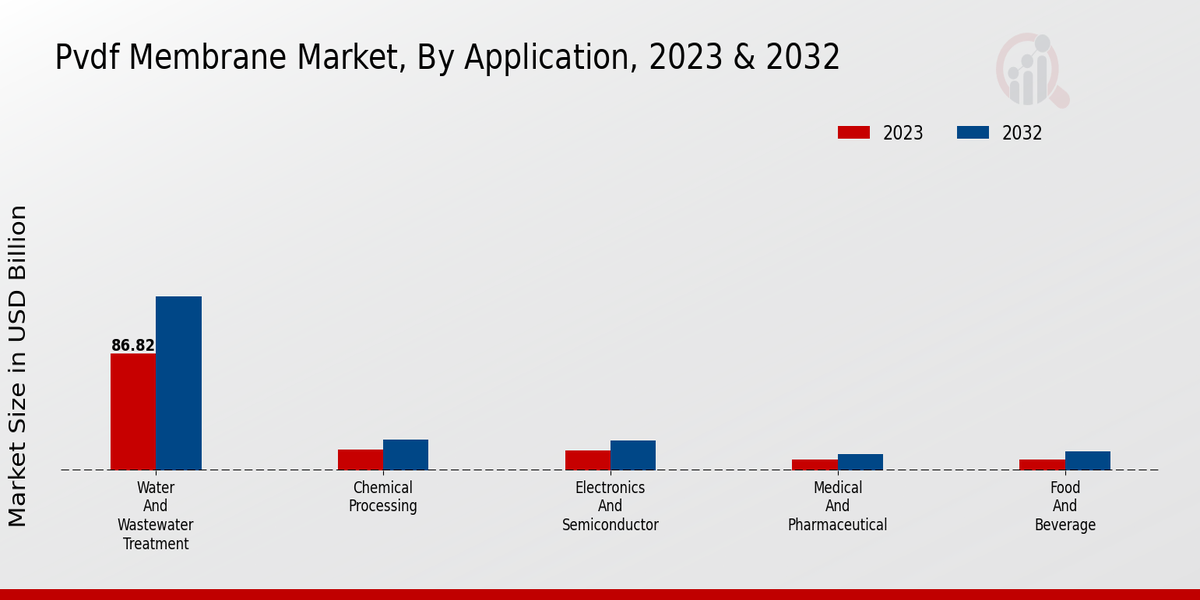 Pvdf Membrane Market, By Application, 2023 & 2032

2023 2032

Market Size in USD Billion

86.82

Water And Wastewater Treatment

Chemical Processing

Electronics And Semiconductor

Medical And Pharmaceutical

Food And Beverage