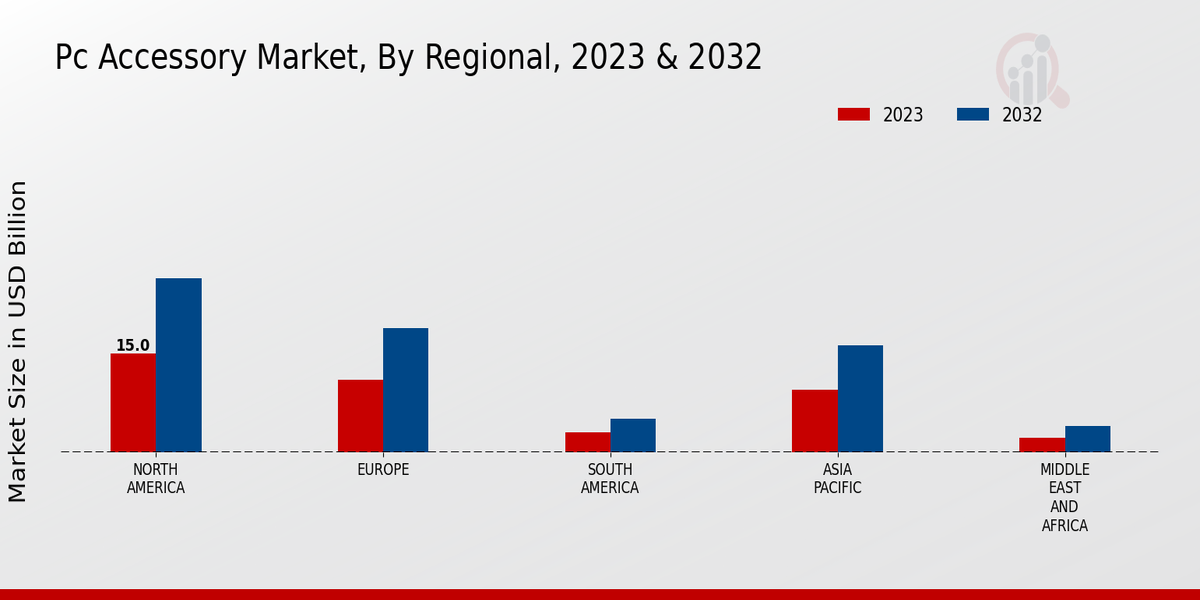 Pc Accessory Market, By Regional, 2023 & 2032

2023
2032

Market Size in USD Billion

15.0

NORTH AMERICA
EUROPE
SOUTH AMERICA
ASIA PACIFIC
MIDDLE EAST AND AFRICA