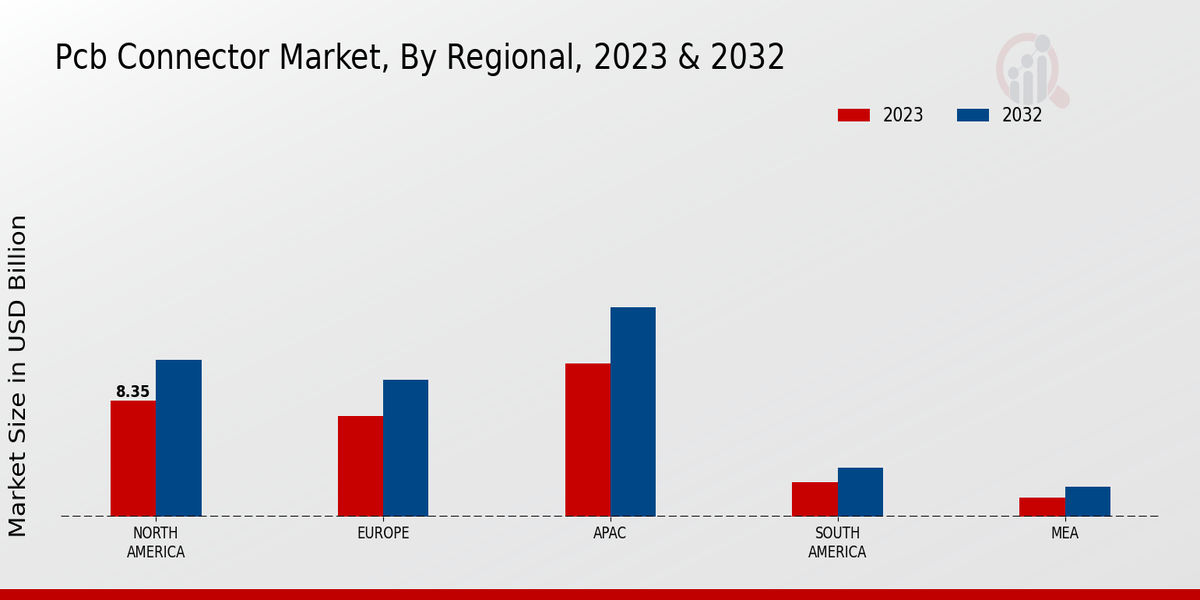 Pcb Connector Market, By Regional, 2023 & 2032

2023
2032

Market Size in USD Billion

8.35

NORTH AMERICA
EUROPE
APAC
SOUTH AMERICA
MEA