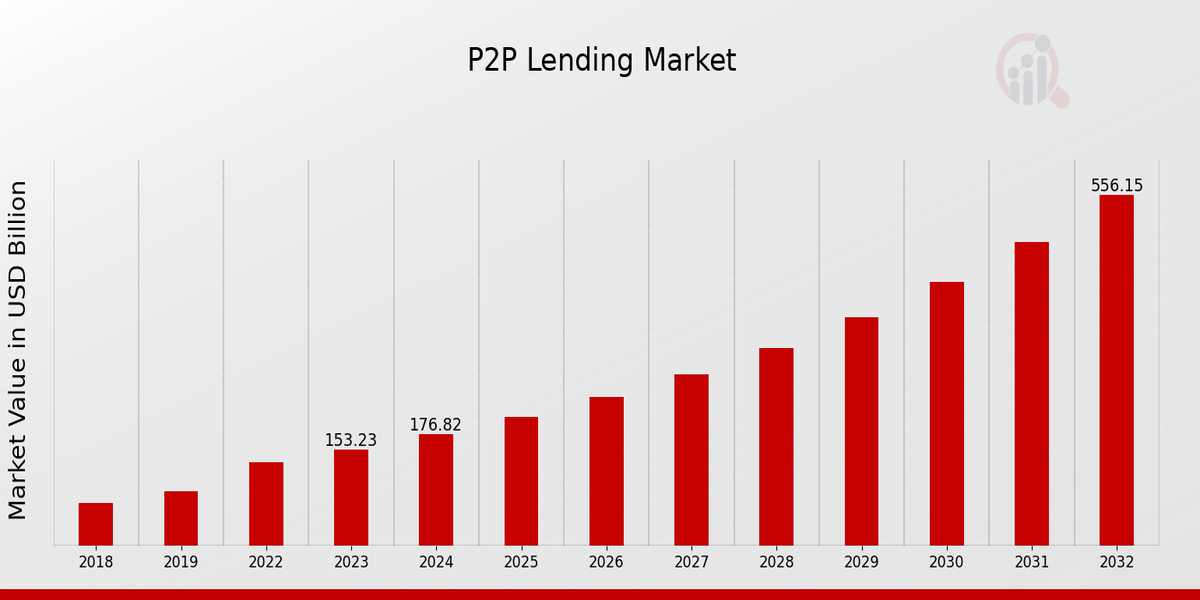 P2P Lending Market

Market Value in USD Billion

153.23
176.82
556.15

2018
2019
2022
2023
2024
2025
2026
2027
2028
2029
2030
2031
2032