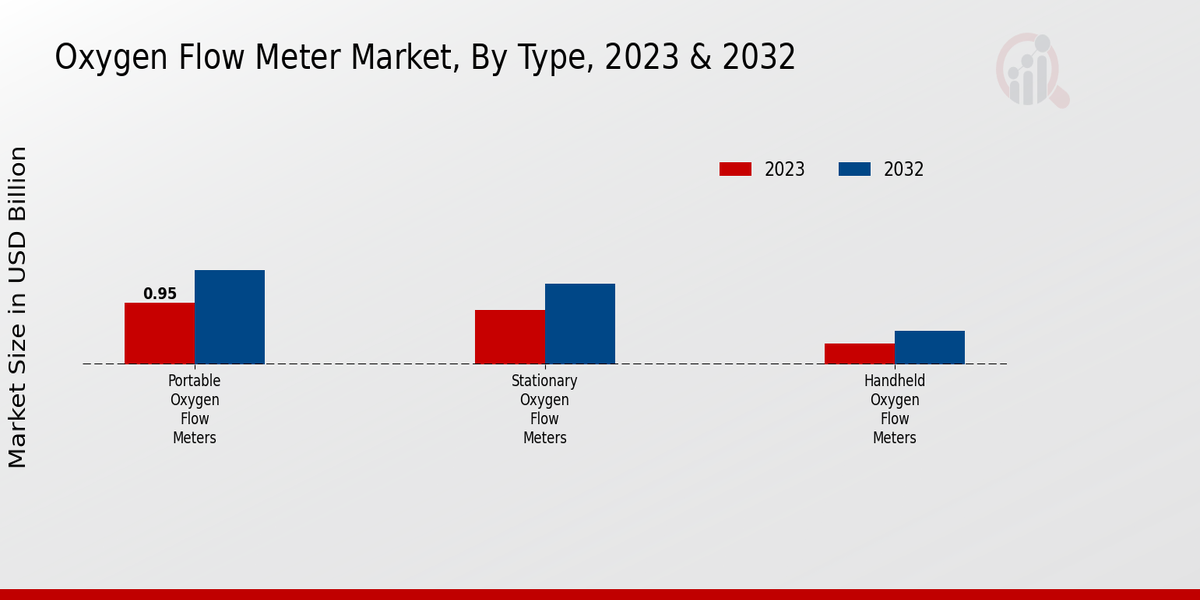 Oxygen Flow Meter Market, By Type, 2023 & 2032

2023
2032

Market Size in USD Billion

0.95

Portable Oxygen Flow Meters

Stationary Oxygen Flow Meters

Handheld Oxygen Flow Meters