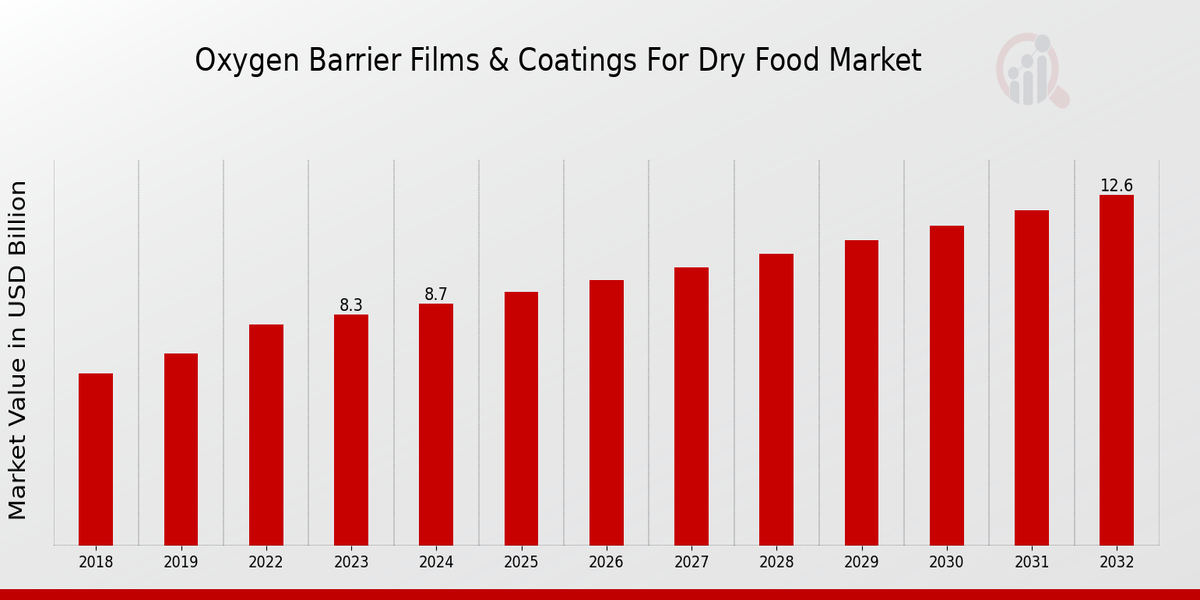 Oxygen Barrier Films & Coatings For Dry Food Market

Market Value in USD Billion

8.3
8.7
12.6

2018
2019
2022
2023
2024
2025
2026
2027
2028
2029
2030
2031
2032