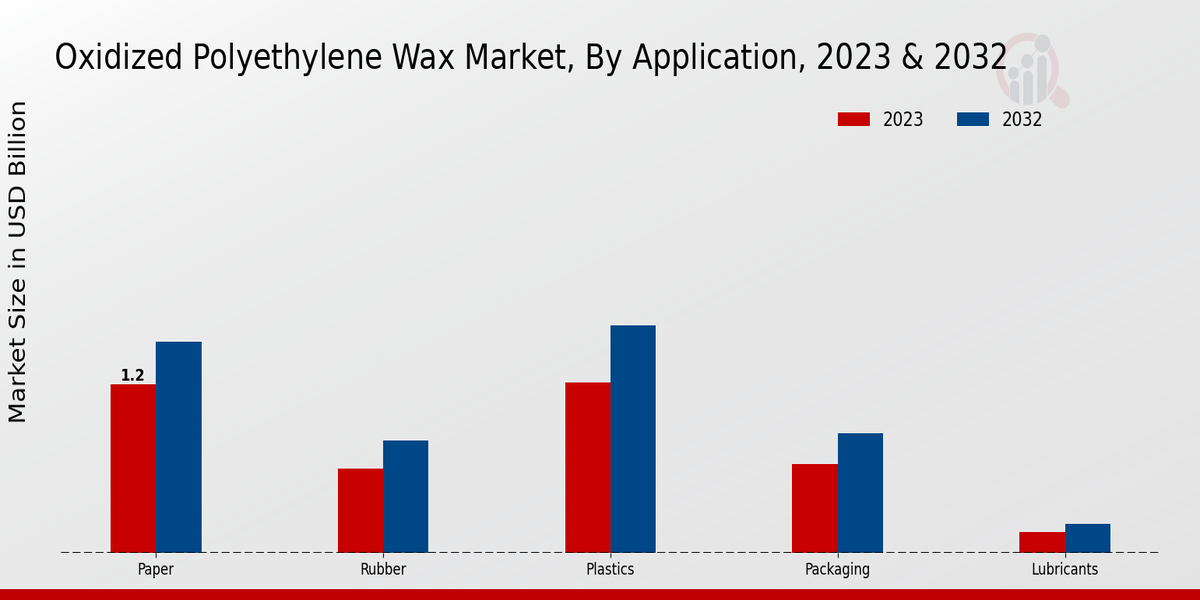 Oxidized Polyethylene Wax Market, By Application, 2023 & 2032

2023
2032

Market Size in USD Billion

1.2

Paper
Rubber
Plastics
Packaging
Lubricants