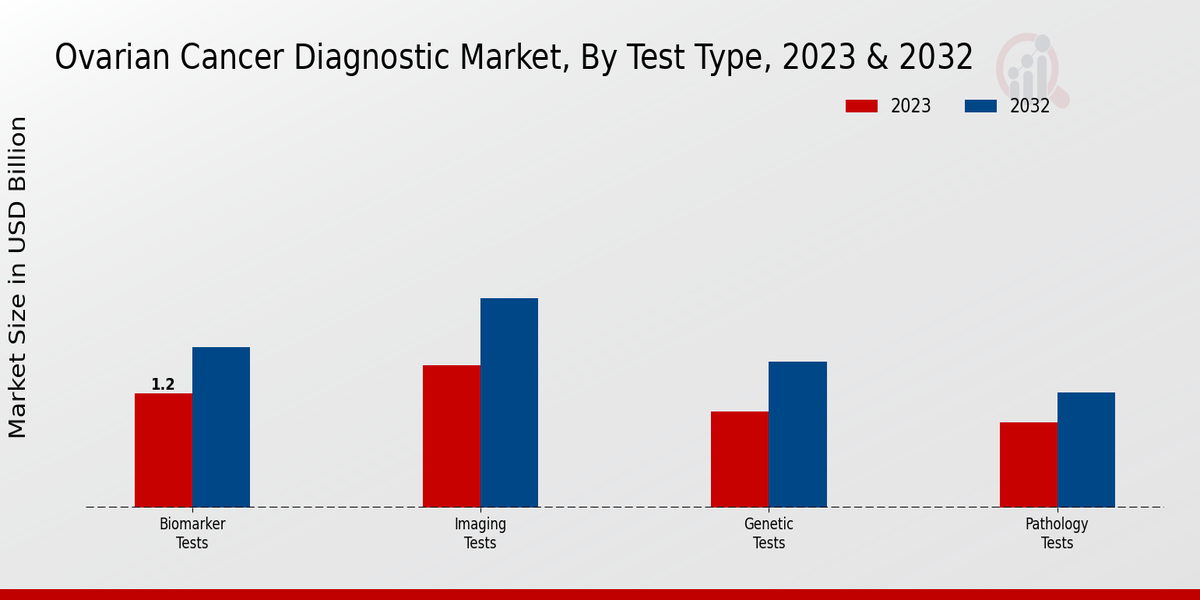 Ovarian Cancer Diagnostic Market, By Test Type, 2023 & 2032

2023
2032

Market Size in USD Billion

1.2

Biomarker Tests

Imaging Tests

Genetic Tests

Pathology Tests