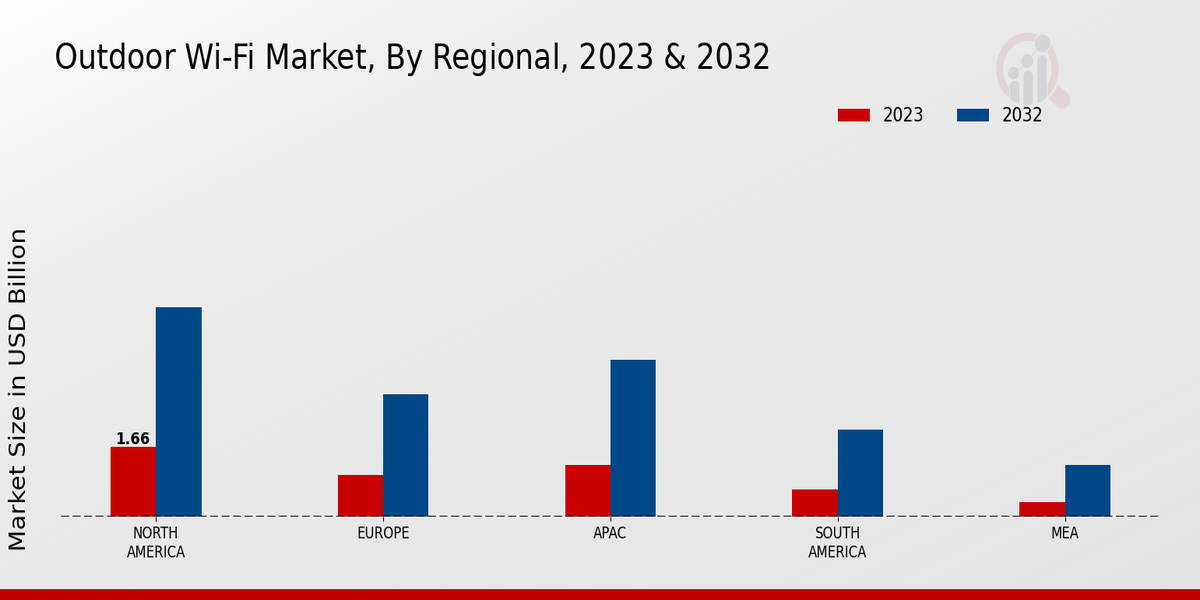 Outdoor Wi-Fi Market, By Regional, 2023 & 2032

2023
2032

Market Size in USD Billion

1.66

NORTH AMERICA
EUROPE
APAC
SOUTH AMERICA
MEA