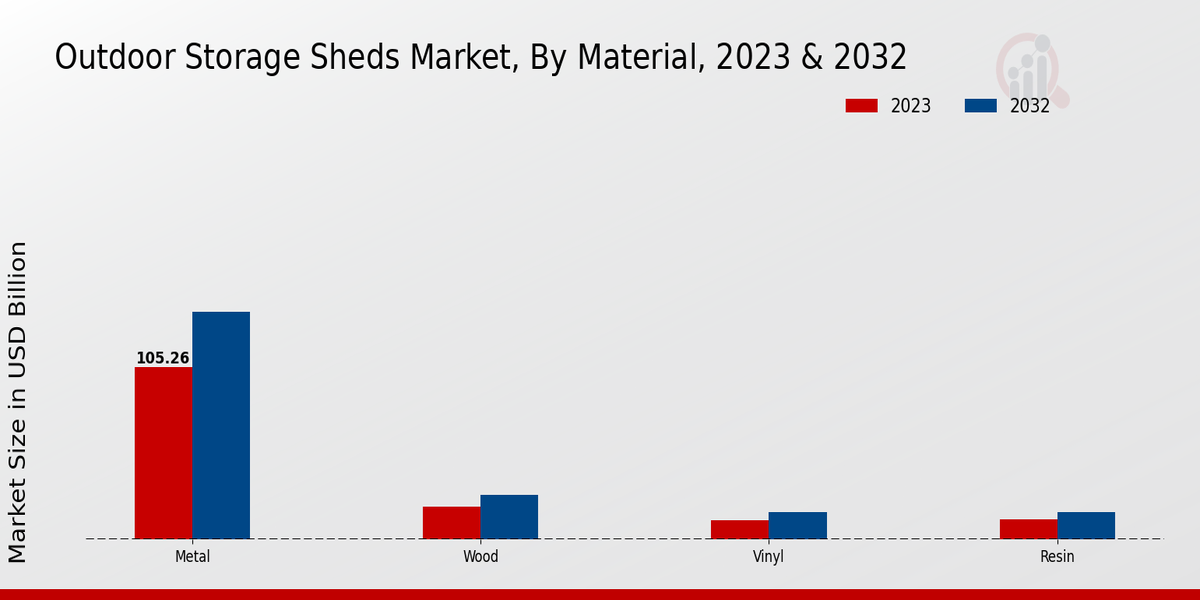 Outdoor Storage Sheds Market, By Material, 2023 & 2032

2023 2032

Market Size in USD Billion

105.26

Metal

Wood

Vinyl

Resin