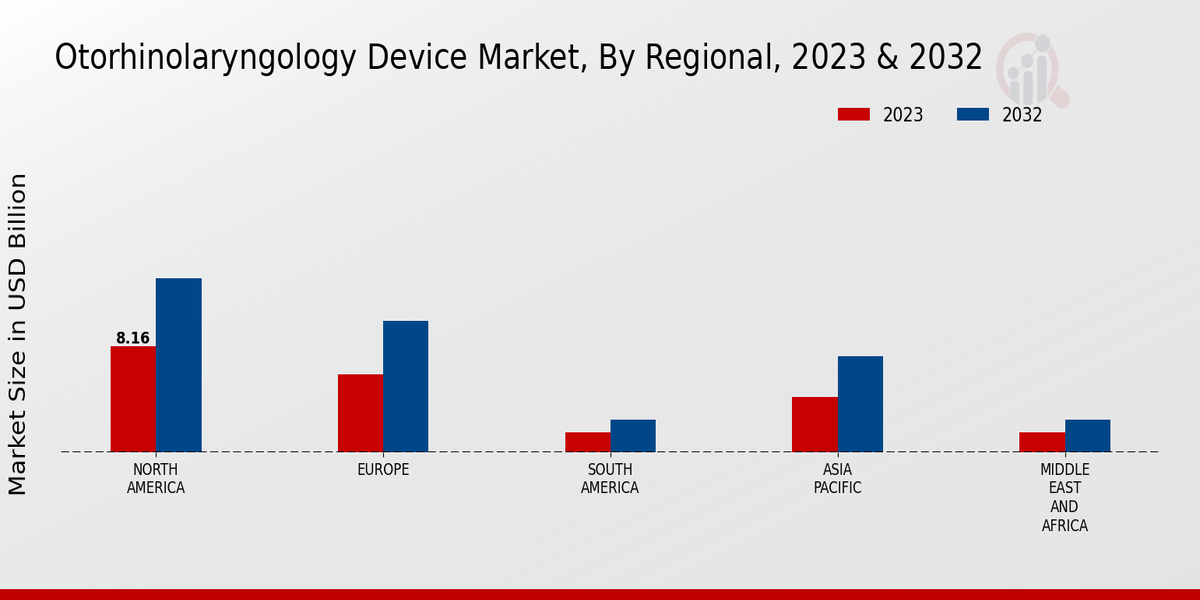 Otorhinolaryngology Device Market, By Regional, 2023 & 2032

2023
2032

Market Size in USD Billion

8.16

NORTH AMERICA
EUROPE
SOUTH AMERICA
ASIA PACIFIC
MIDDLE EAST AND AFRICA