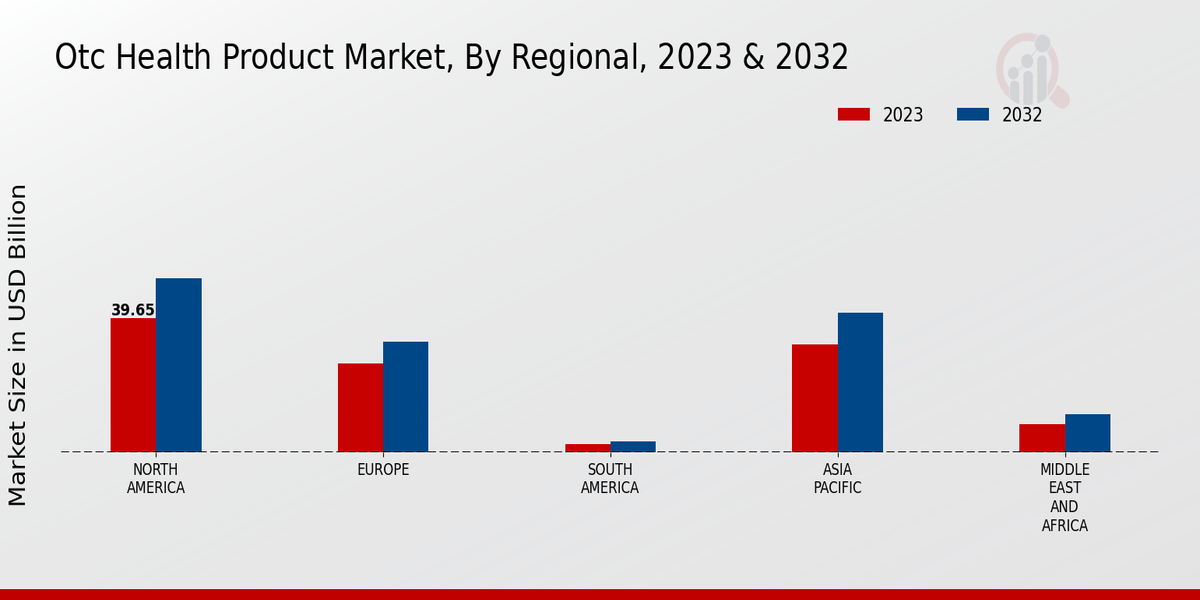 Otc Health Product Market, By Regional, 2023 & 2032

2023
2032

Market Size in USD Billion

39.65

NORTH AMERICA
EUROPE
SOUTH AMERICA
ASIA PACIFIC
MIDDLE EAST AND AFRICA