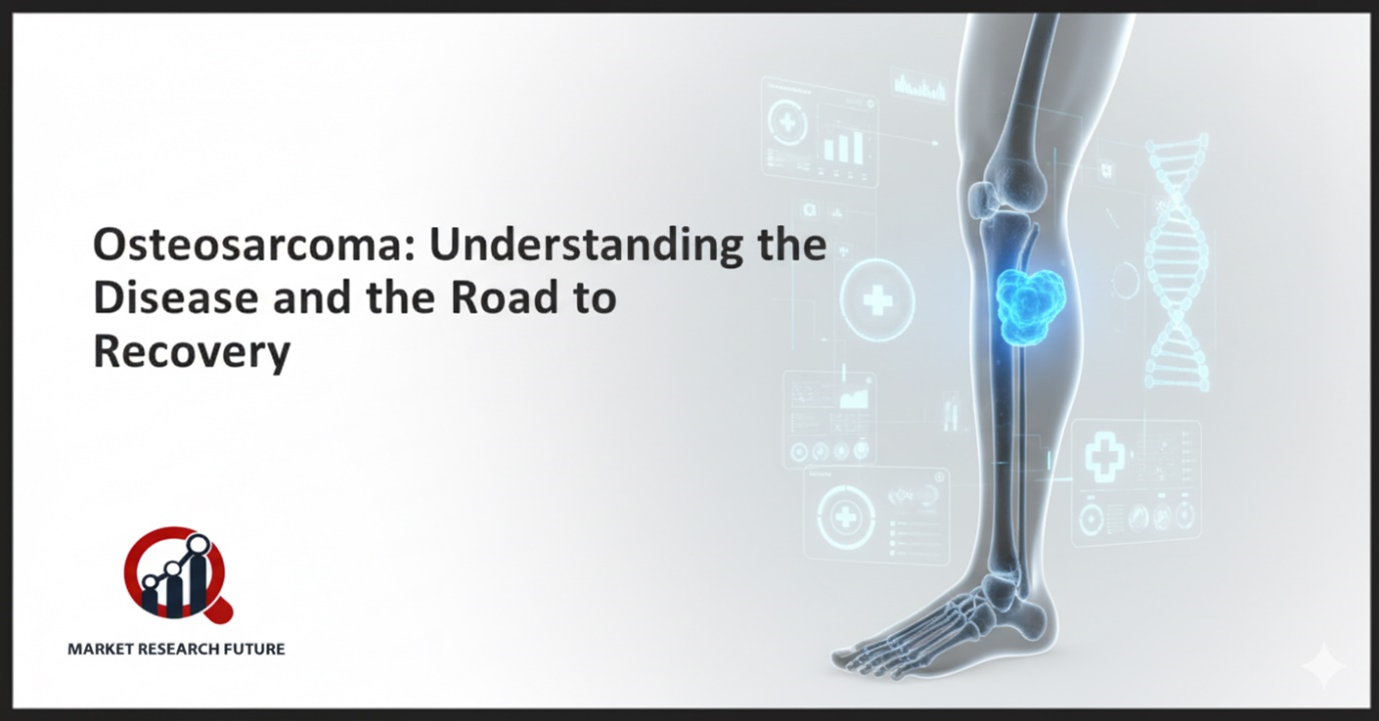 Osteosarcoma: Understanding the Disease and the Road to Recovery

MARKET RESEARCH FUTURE