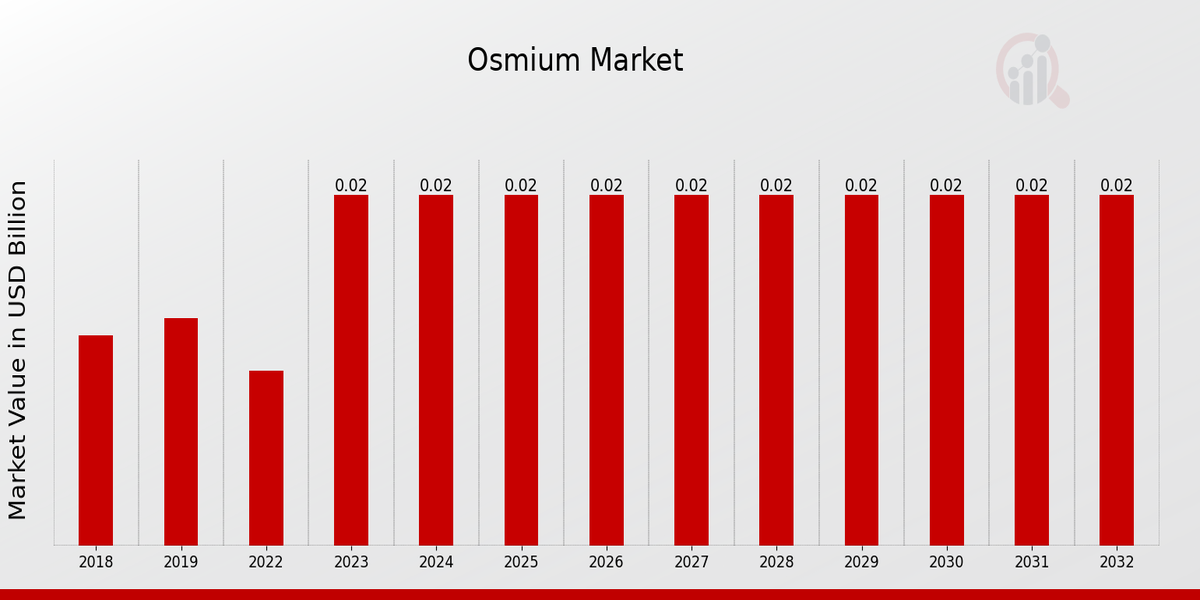 Osmium Market

Market Value in USD Billion

0.02 0.02 0.02 0.02 0.02 0.02 0.02 0.02 0.02 0.02

2018 2019 2022 2023 2024 2025 2026 2027 2028 2029 2030 2031 2032