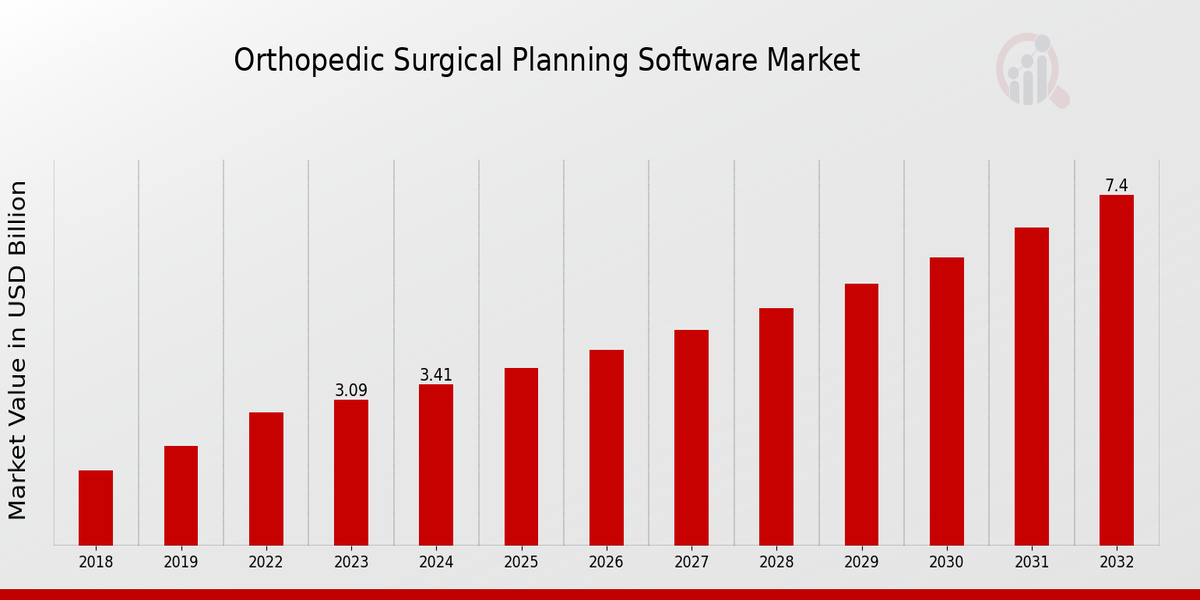 Orthopedic Surgical Planning Software Market

Market Value in USD Billion

3.09
3.41
7.4

2018
2019
2022
2023
2024
2025
2026
2027
2028
2029
2030
2031
2032