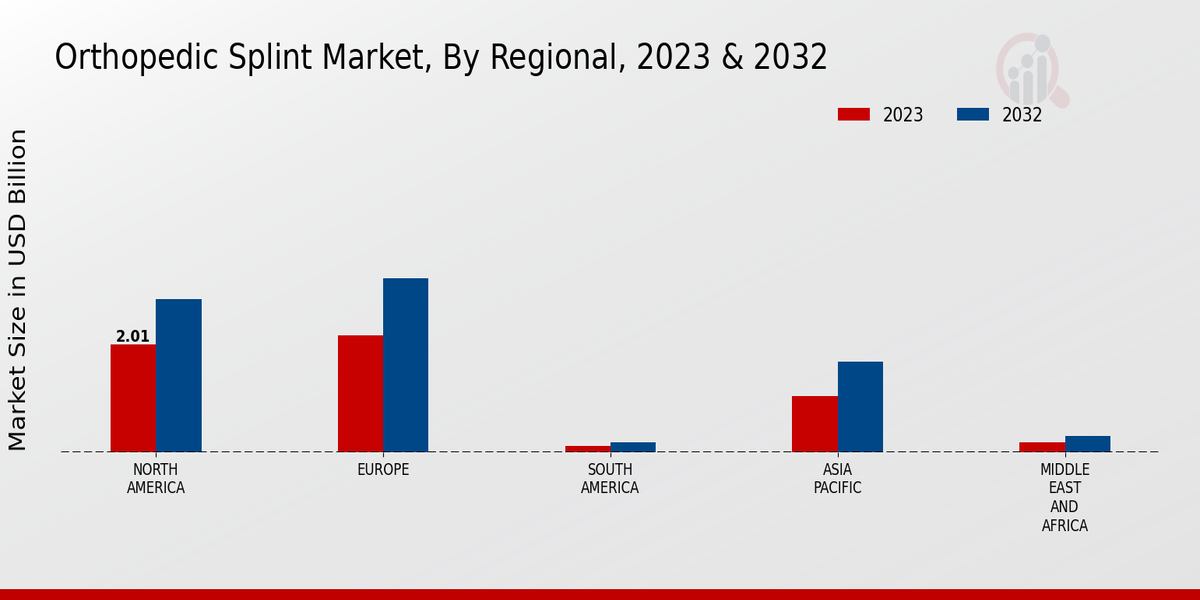 Orthopedic Splint Market, By Regional, 2023 & 2032

2023
2032

Market Size in USD Billion

2.01

NORTH AMERICA
EUROPE
SOUTH AMERICA
ASIA PACIFIC
MIDDLE EAST AND AFRICA