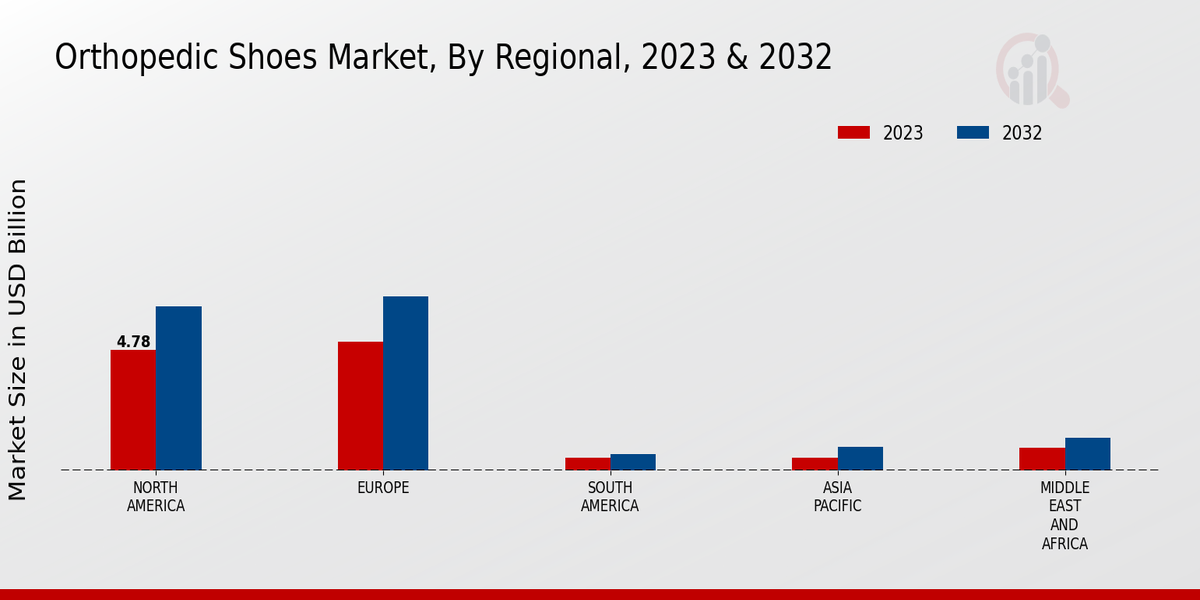 Orthopedic Shoes Market, By Regional, 2023 & 2032

2023
2032

Market Size in USD Billion

4.78

NORTH AMERICA
EUROPE
SOUTH AMERICA
ASIA PACIFIC
MIDDLE EAST AND AFRICA