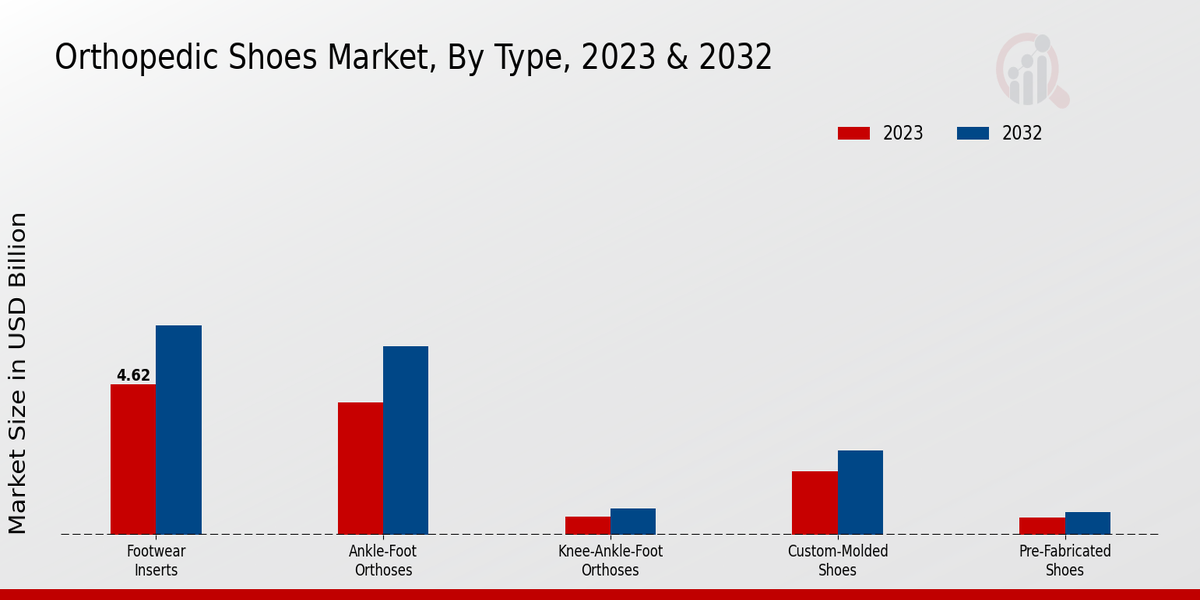 Orthopedic Shoes Market, By Type, 2023 & 2032

2023 2032

Market Size in USD Billion

4.62

Footwear Inserts

Ankle-Foot Orthoses

Knee-Ankle-Foot Orthoses

Custom-Molded Shoes

Pre-Fabricated Shoes