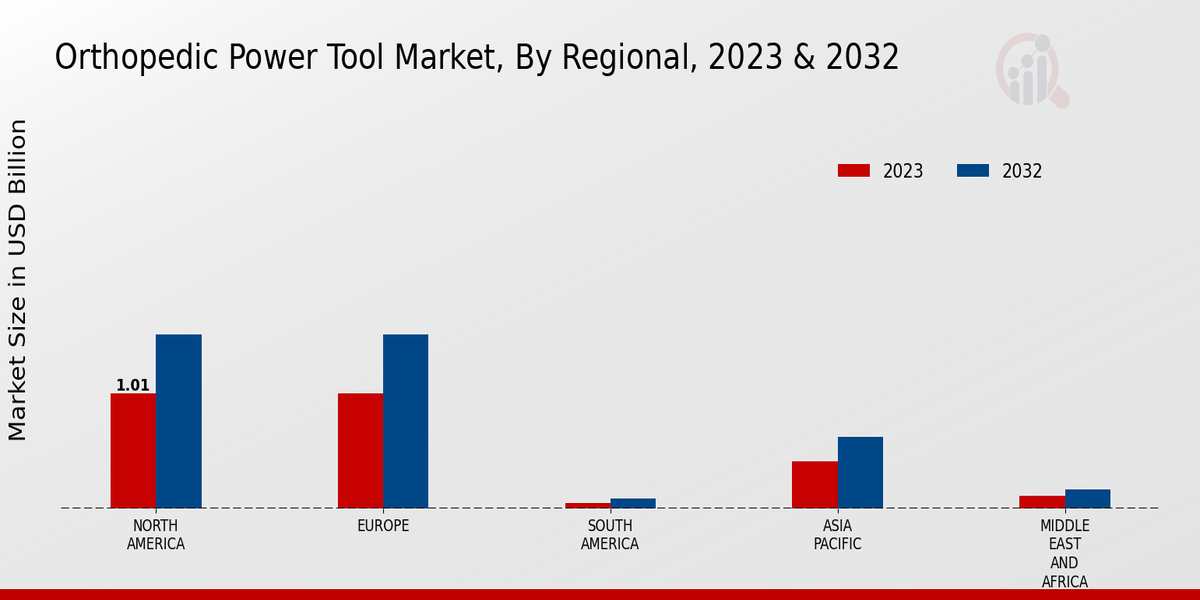 Orthopedic Power Tool Market, By Regional, 2023 & 2032

Market Size in USD Billion

2023
2032

1.01

NORTH AMERICA
EUROPE
SOUTH AMERICA
ASIA PACIFIC
MIDDLE EAST AND AFRICA