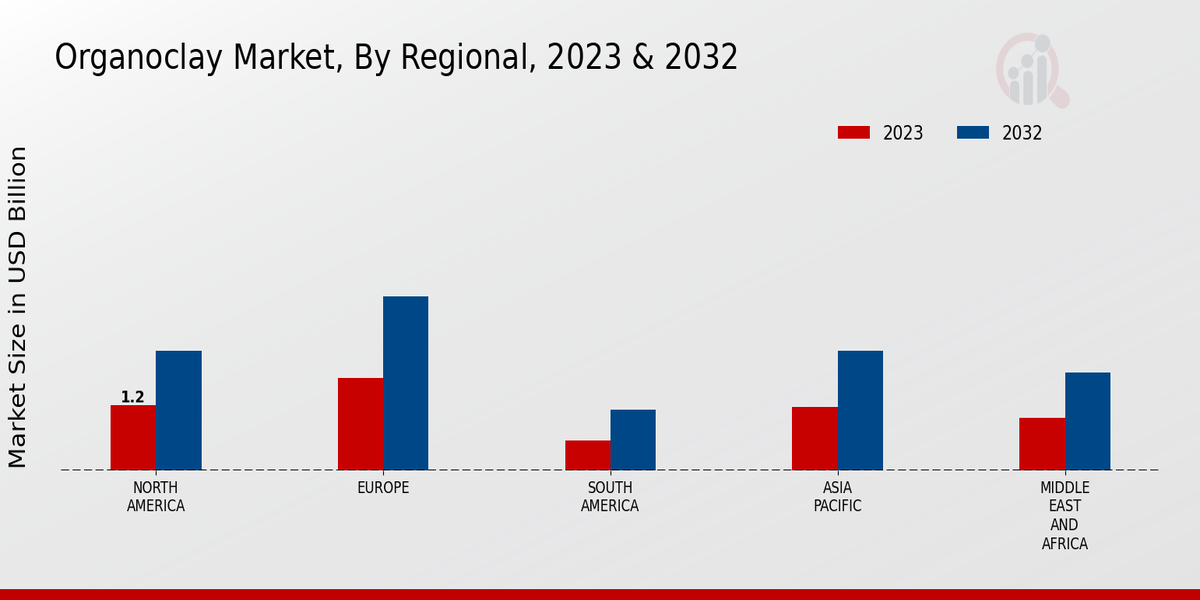 Organoclay Market, By Regional, 2023 & 2032

2023
2032

Market Size in USD Billion

1.2

NORTH AMERICA
EUROPE
SOUTH AMERICA
ASIA PACIFIC
MIDDLE EAST AND AFRICA