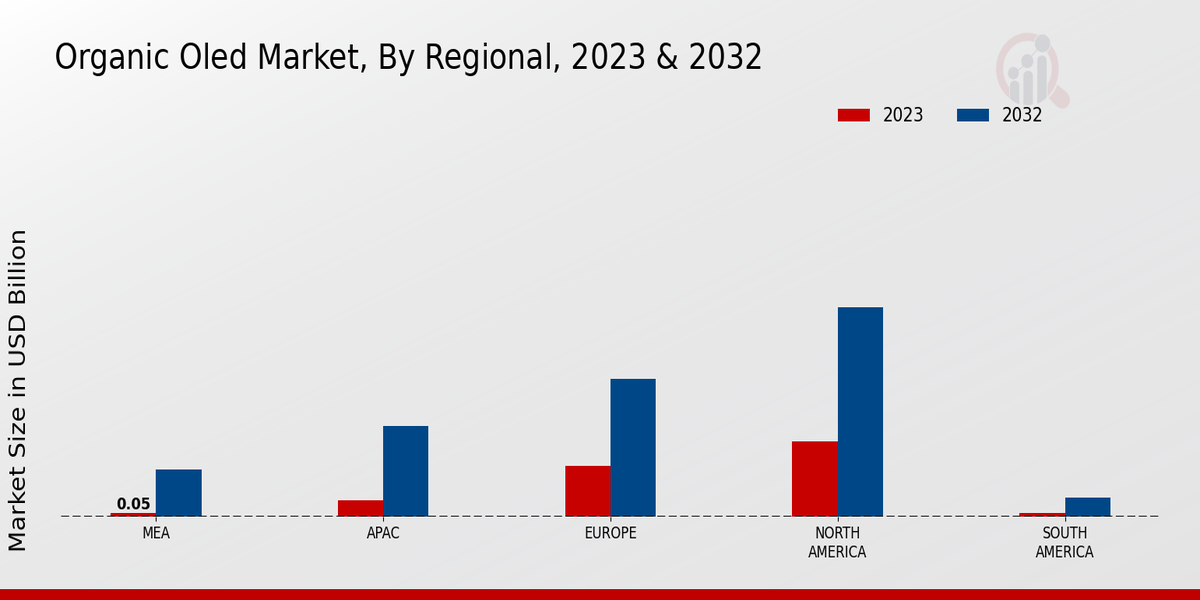 Organic Oled Market, By Regional, 2023 & 2032

2023
2032

Market Size in USD Billion

0.05

MEA
APAC
EUROPE
NORTH AMERICA
SOUTH AMERICA