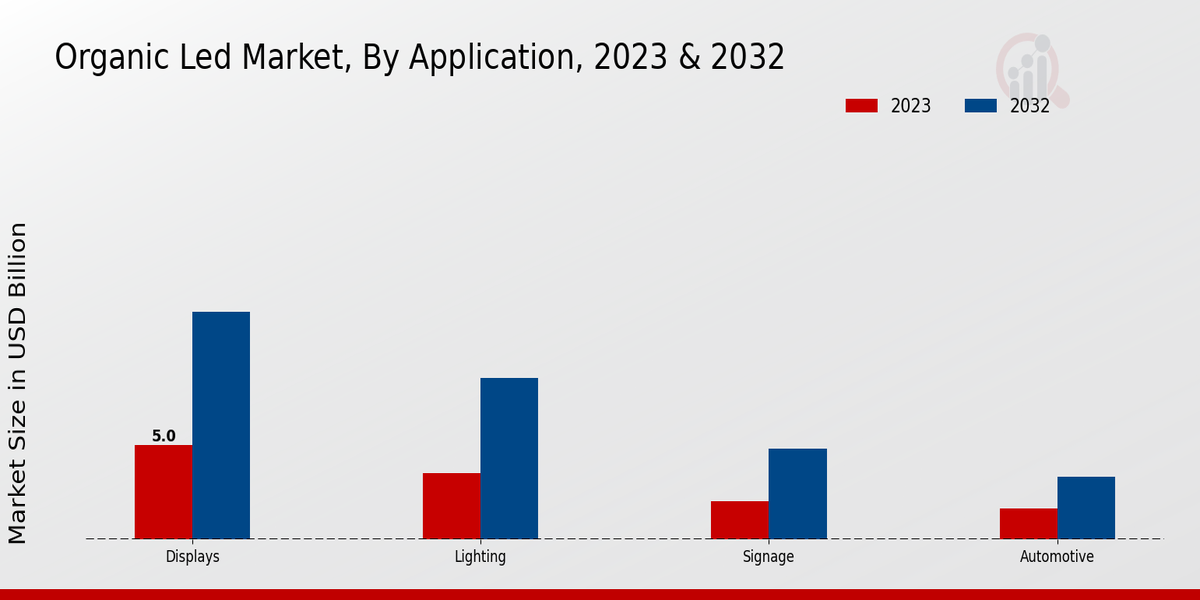 Organic Led Market, By Application, 2023 & 2032

2023
2032

Market Size in USD Billion

5.0

Displays
Lighting
Signage
Automotive