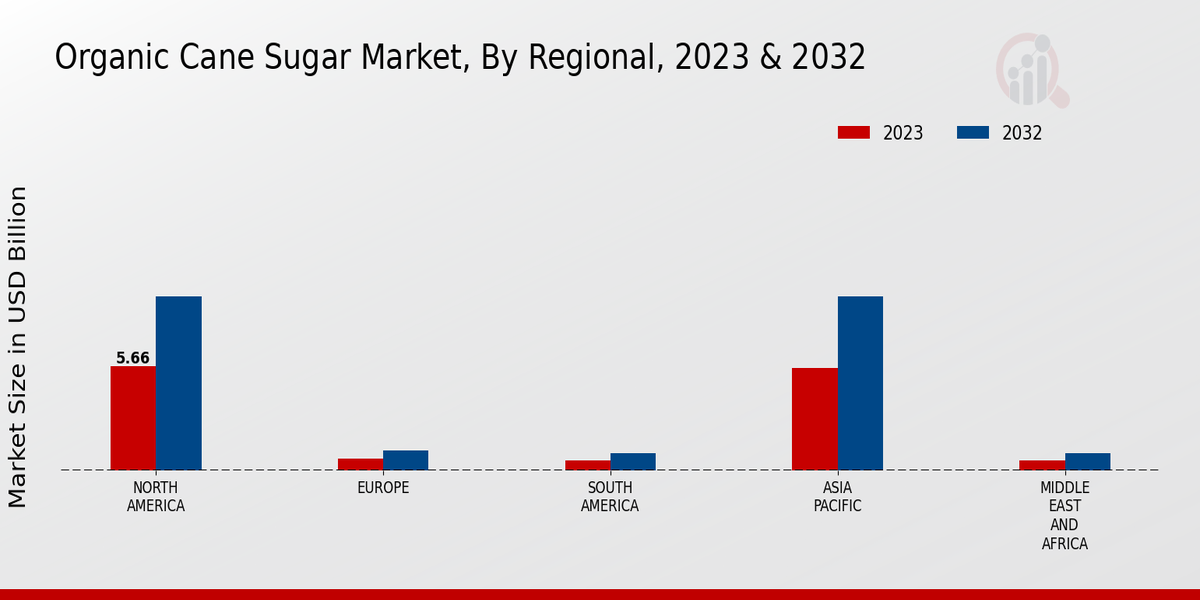 Organic Cane Sugar Market, By Regional, 2023 & 2032

2023
2032

Market Size in USD Billion

5.66

NORTH AMERICA
EUROPE
SOUTH AMERICA
ASIA PACIFIC
MIDDLE EAST AND AFRICA